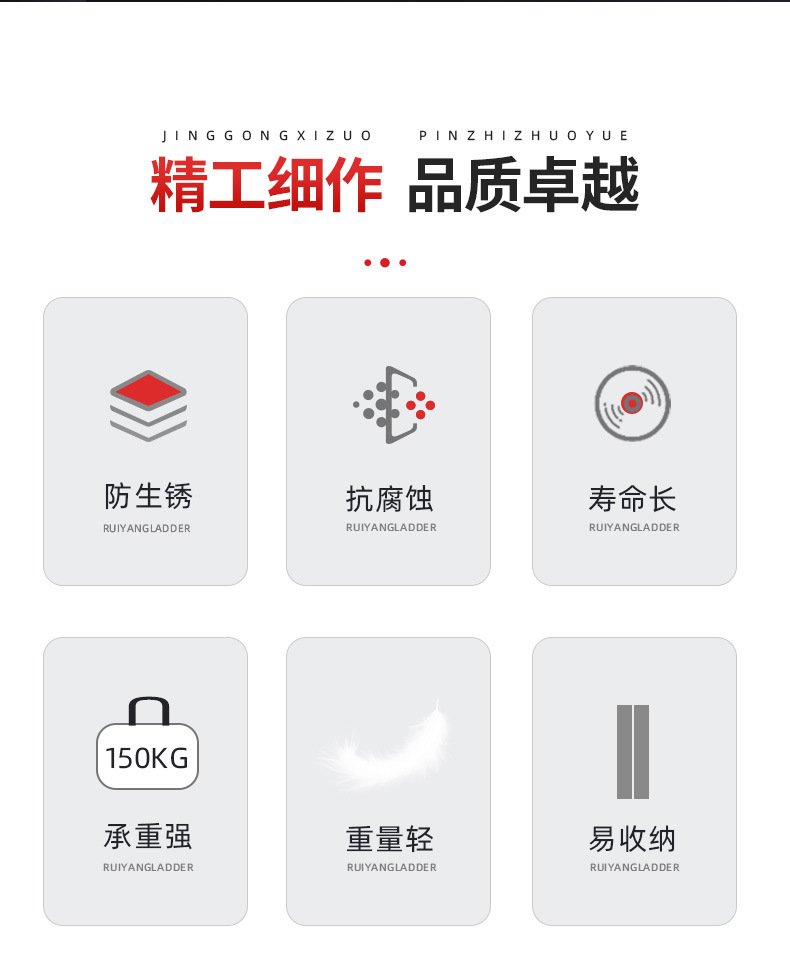 JINGGONGXIZUO PINZHIZHUOYUE

精工细作 品质卓越

防生锈
RUIYANGLADDER

抗腐蚀
RUIYANGLADDER

寿命长
RUIYANGLADDER

150KG

承重强
RUIYANGLADDER

重量轻
RUIYANGLADDER

易收纳
RUIYANGLADDER