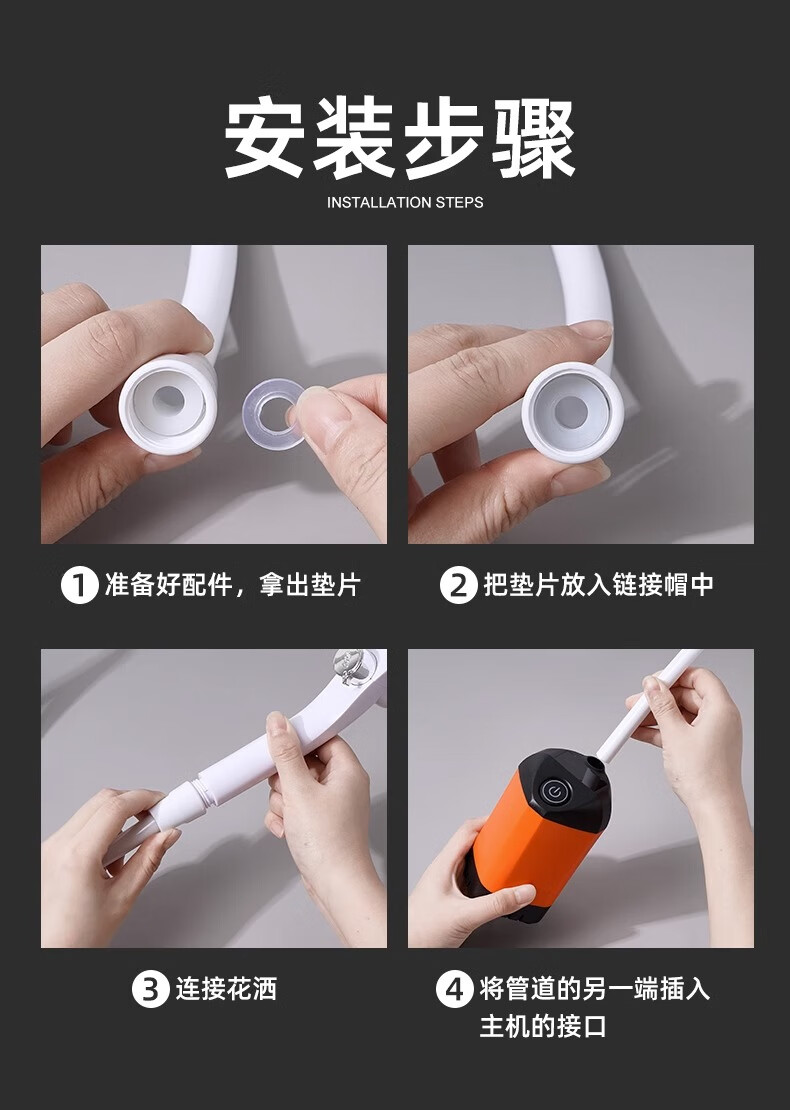 安装步骤
INSTALLATION STEPS

1 准备好配件，拿出垫片

2 把垫片放入链接帽中

3 连接花洒

4 将管道的另一端插入主机的接口