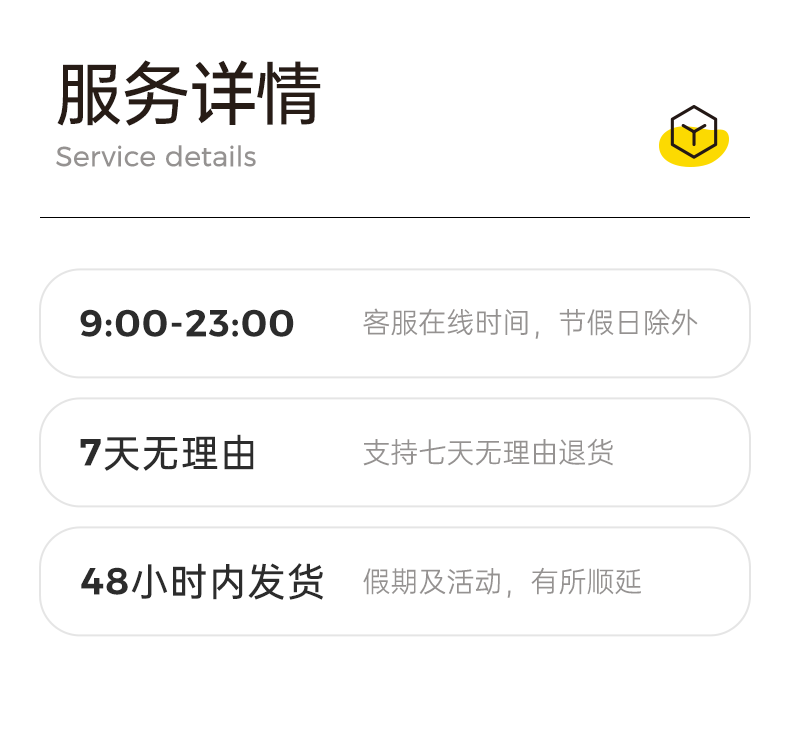 服务详情
Service details

9:00-23:00 客服在线时间，节假日除外

7天无理由 支持七天无理由退货

48小时内发货 假期及活动，有所顺延