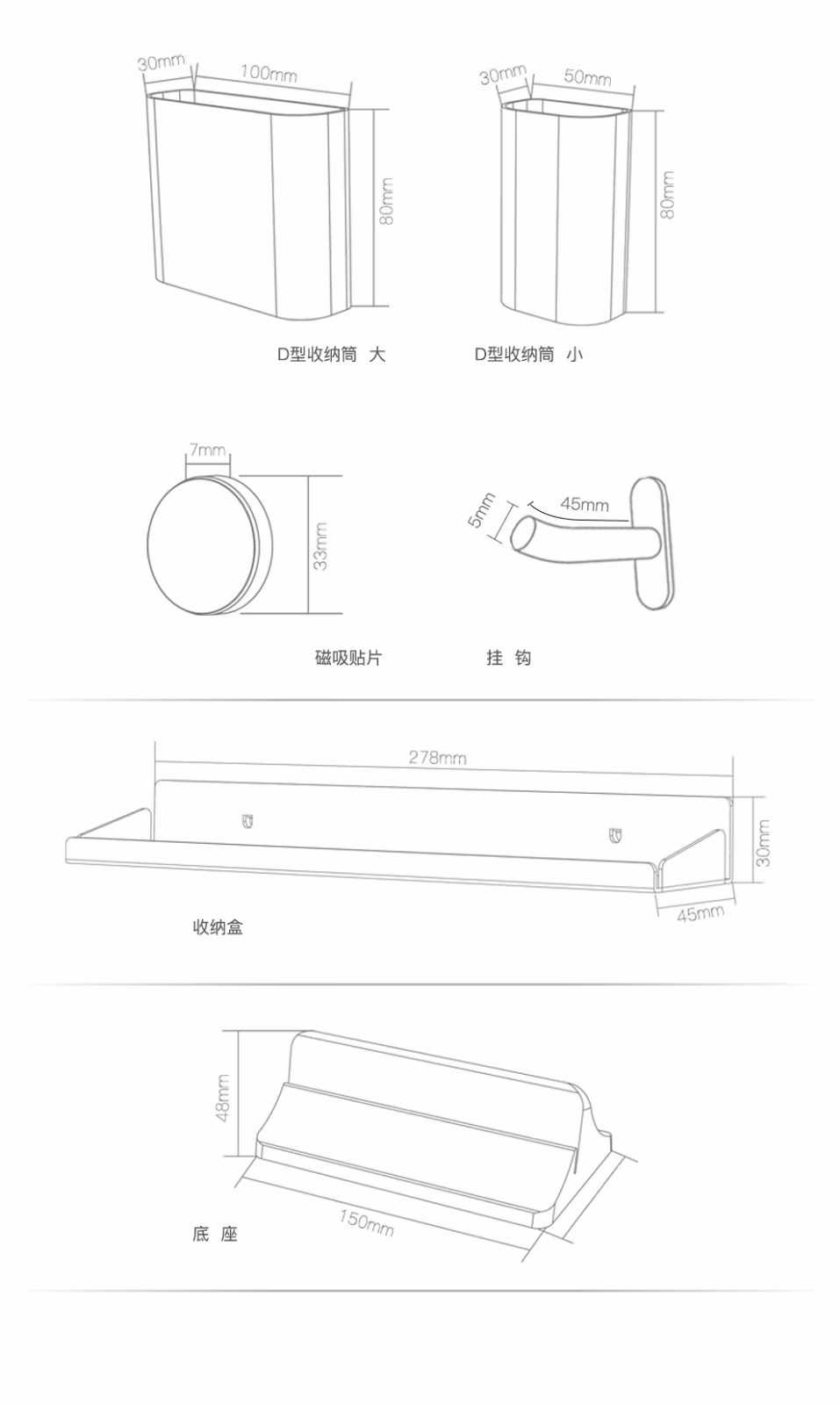 30mm
100mm
80mm
D型收纳筒 大

30mm
50mm
80mm
D型收纳筒 小

7mm
33mm
磁吸贴片

5mm
45mm
挂 钩

278mm
30mm
45mm
收纳盒

48mm
150mm
底 座