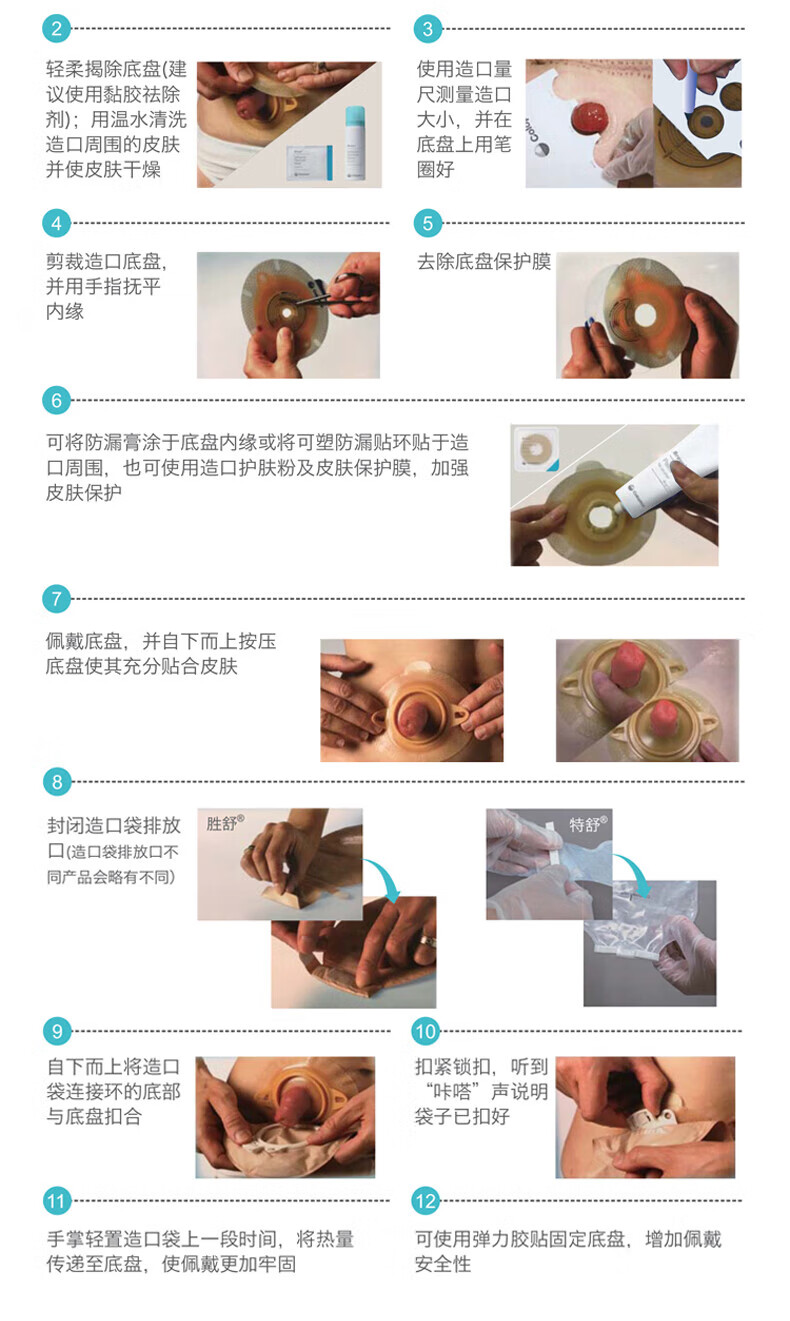 2

轻柔揭除底盘(建议使用黏胶祛除剂)；用温水清洗造口周围的皮肤并使皮肤干燥

3

使用造口量尺测量造口大小，并在底盘上用笔圈好

4

剪裁造口底盘，并用手指抚平内缘

5

去除底盘保护膜

6

可将防漏膏涂于底盘内缘或将可塑防漏贴环贴于造口周围，也可使用造口护肤粉及皮肤保护膜，加强皮肤保护

7

佩戴底盘，并自下而上按压底盘使其充分贴合皮肤

8

封闭造口袋排放口(造口袋排放口不同产品会略有不同)

胜舒®

特舒®

9

自下而上将造口袋连接环的底部与底盘扣合

10

扣紧锁扣，听到“咔嗒”声说明袋子已扣好

11

手掌轻置造口袋上一段时间，将热量传递至底盘，使佩戴更加牢固

12

可使用弹力胶贴固定底盘，增加佩戴安全性