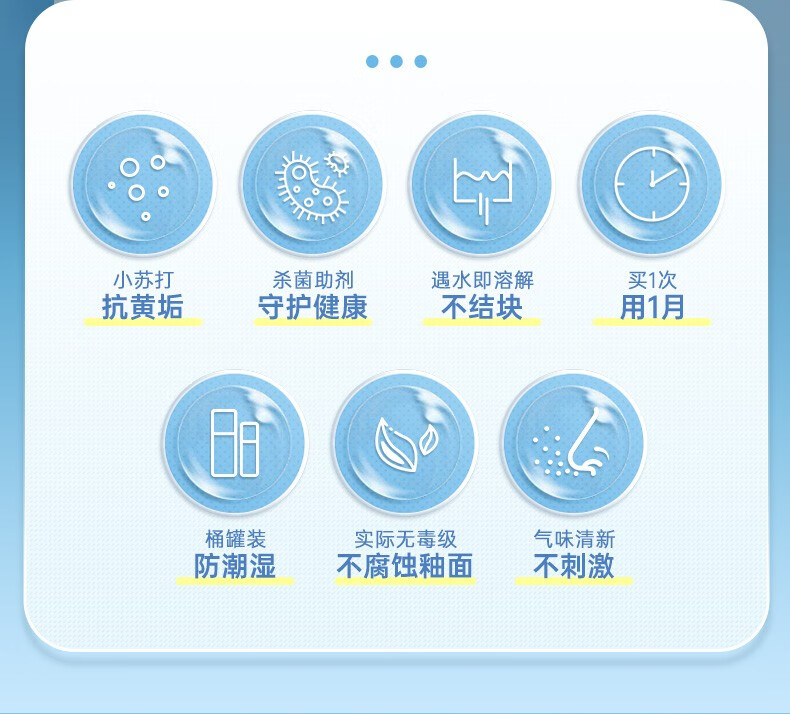 小苏打
抗黄垢

杀菌助剂
守护健康

遇水即溶解
不结块

买1次
用1月

桶罐装
防潮湿

实际无毒级
不腐蚀釉面

气味清新
不刺激