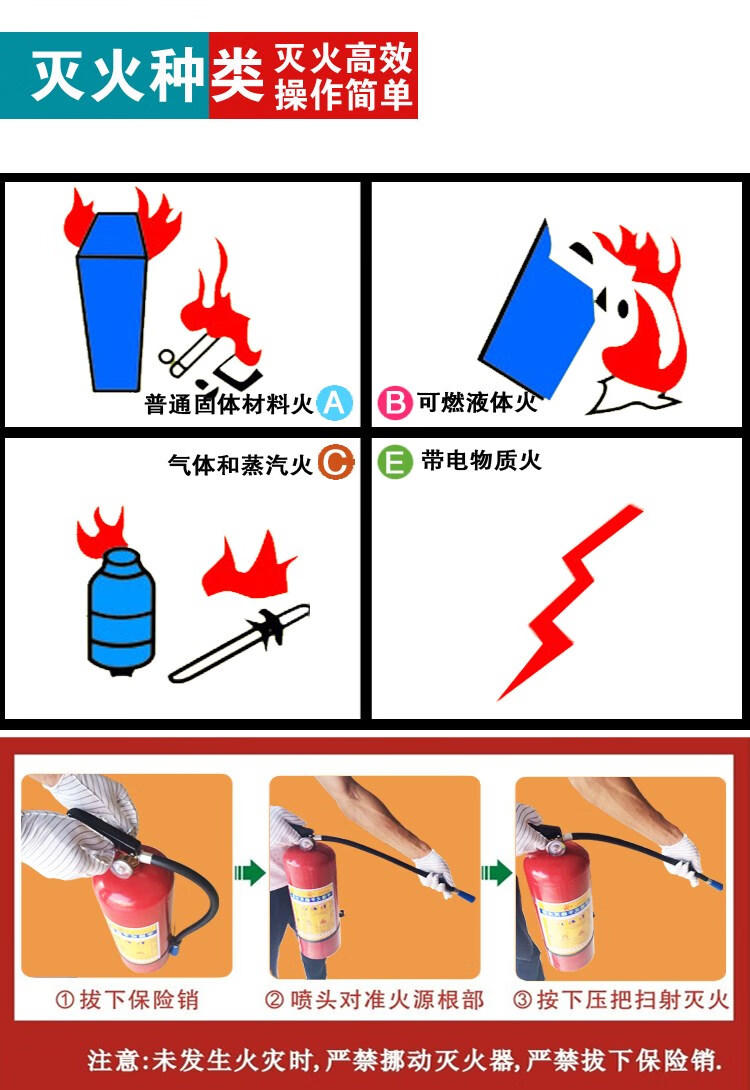 灭火种类 灭火高效 操作简单

普通固体材料火 A

B 可燃液体火

气体和蒸汽火 C

E 带电物质火

① 拔下保险销

② 喷头对准火源根部

③ 按下压把扫射灭火

注意:未发生火灾时,严禁挪动灭火器,严禁拔下保险销.