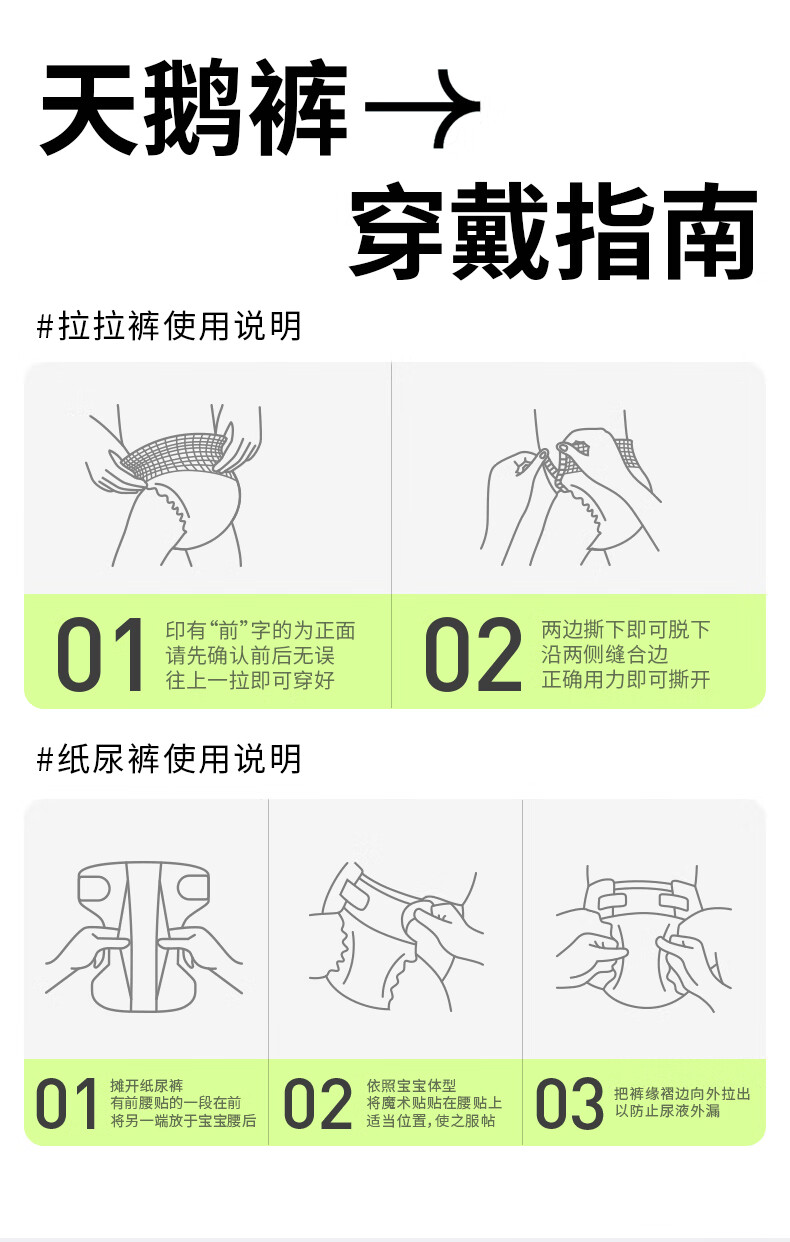 天鹅裤 →
穿戴指南

#拉拉裤使用说明

01 印有“前”字的为正面
请先确认前后无误
往上一拉即可穿好

02 两边撕下即可脱下
沿两侧缝合边
正确用力即可撕开

#纸尿裤使用说明

01 摊开纸尿裤
有前腰贴的一段在前
将另一端放于宝宝腰后

02 依照宝宝体型
将魔术贴贴在腰贴上
适当位置，使之服帖

03 把裤缘褶边向外拉出
以防止尿液外漏