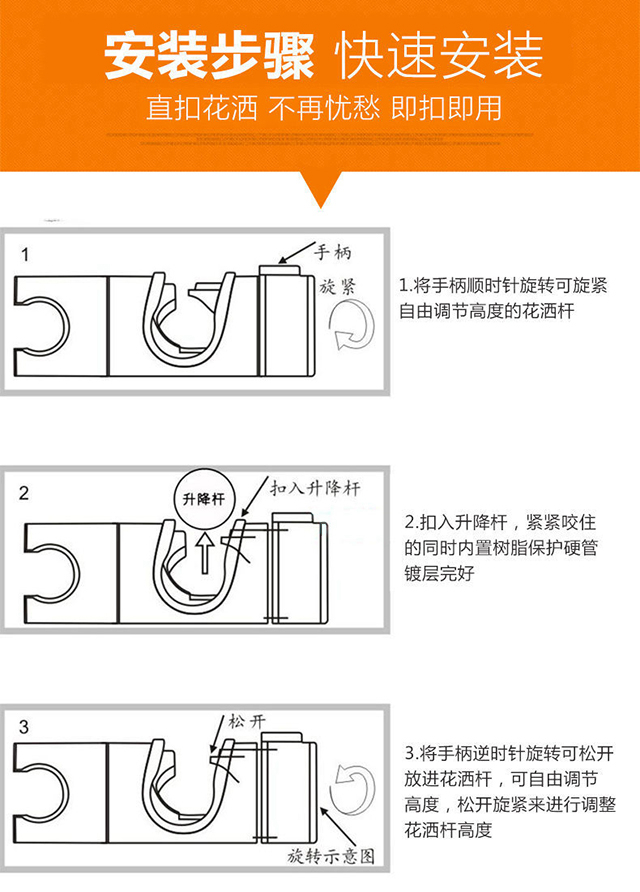 安装步骤 快速安装

直扣花洒 不再忧愁 即扣即用

1

手柄

旋紧

1.将手柄顺时针旋转可旋紧自由调节高度的花洒杆

2

升降杆

扣入升降杆

2.扣入升降杆，紧紧咬住的同时内置树脂保护硬管镀层完好

3

松开

旋转示意图

3.将手柄逆时针旋转可松开放进花洒杆，可自由调节高度，松开旋紧来进行调整花洒杆高度