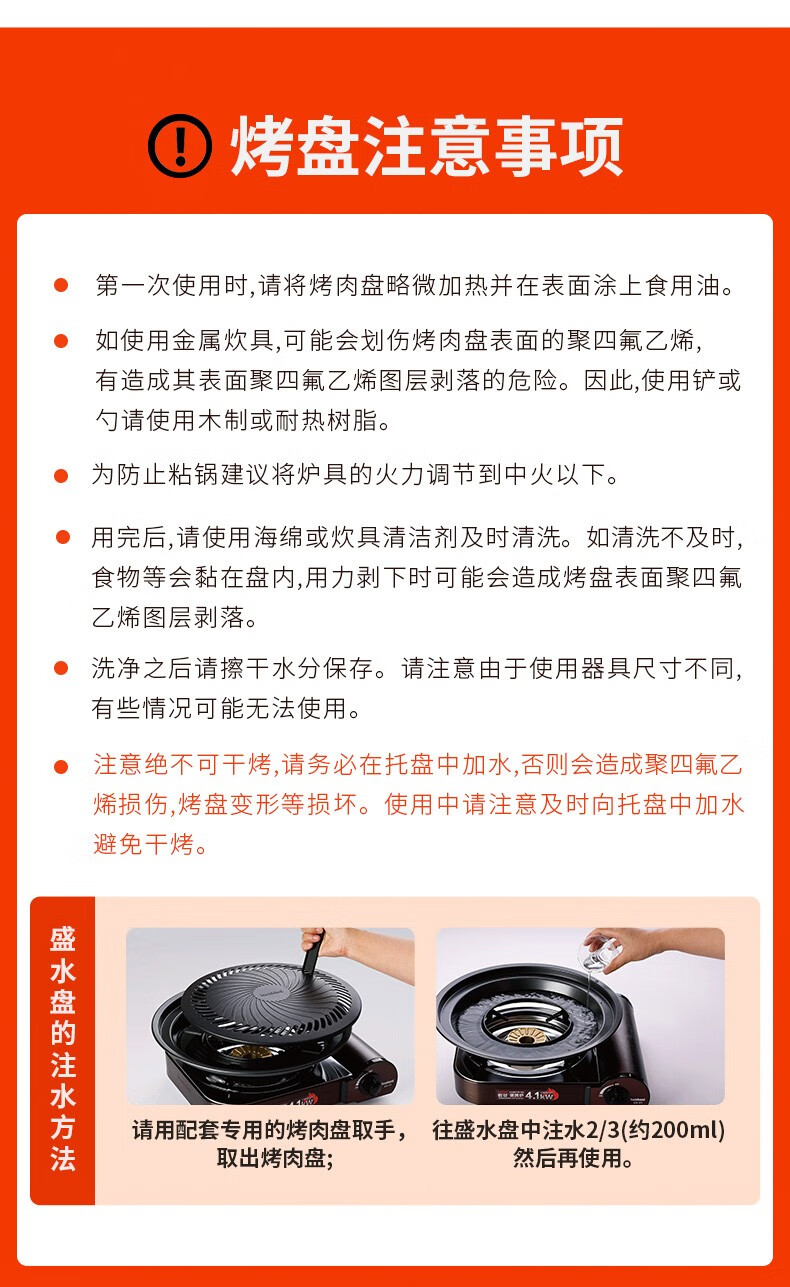 烤盘注意事项

第一次使用时,请将烤肉盘略微加热并在表面涂上食用油。

如使用金属炊具,可能会划伤烤肉盘表面的聚四氟乙烯,有造成其表面聚四氟乙烯图层剥落的危险。因此,使用铲或勺请使用木制或耐热树脂。

为防止粘锅建议将炉具的火力调节到中火以下。

用完后,请使用海绵或炊具清洁剂及时清洗。如清洗不及时,食物等会黏在盘内,用力剥下时可能会造成烤盘表面聚四氟乙烯图层剥落。

洗净之后请擦干水分保存。请注意由于使用器具尺寸不同,有些情况可能无法使用。

注意绝不可干烤,请务必在托盘中加水,否则会造成聚四氟乙烯损伤,烤盘变形等损坏。使用中请注意及时向托盘中加水避免干烤。

盛水盘的注水方法

4.1kW

请用配套专用的烤肉盘取手,取出烤肉盘;

4.1kW

往盛水盘中注水2/3(约200ml)然后再使用。