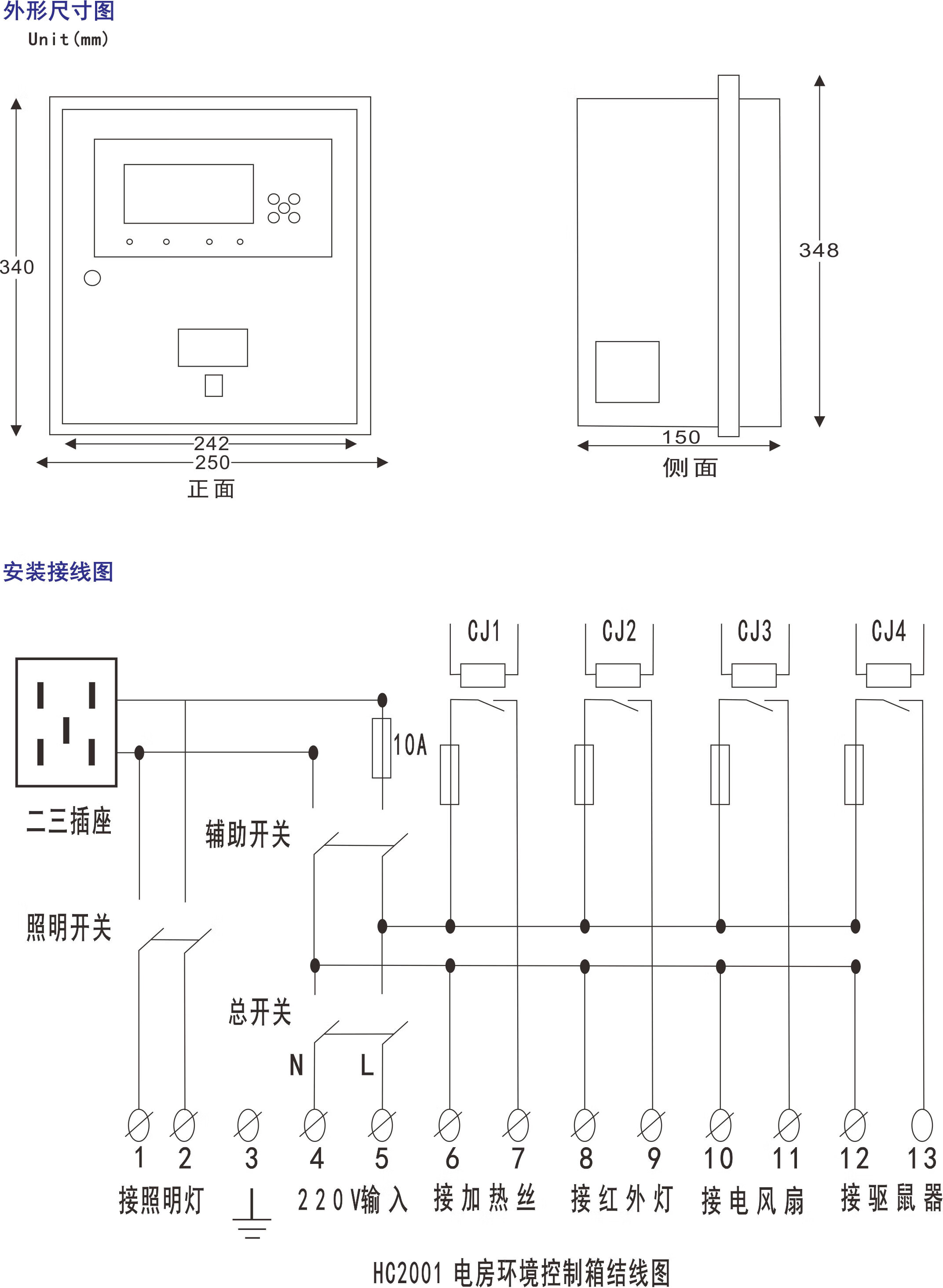 外形尺寸图
Unit(mm)

340
242
250
正面

348
150
侧面

安装接线图

CJ1
CJ2
CJ3
CJ4
10A
二三插座
辅助开关
照明开关
总开关
N
L
1 2 3 4 5 6 7 8 9 10 11 12 13
接照明灯
220V输入
接加热丝
接红外灯
接电风扇
接驱鼠器

HC2001 电房环境控制箱结线图