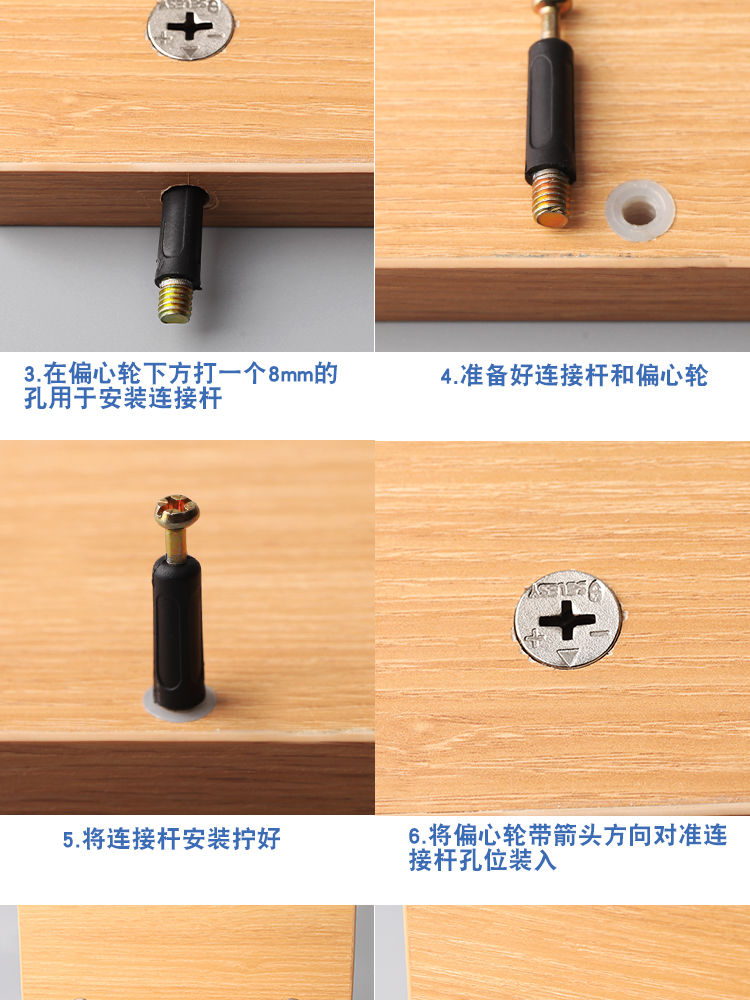 3.在偏心轮下方打一个8mm的孔用于安装连接杆

4.准备好连接杆和偏心轮

5.将连接杆安装拧好

6.将偏心轮带箭头方向对准连接杆孔位装入