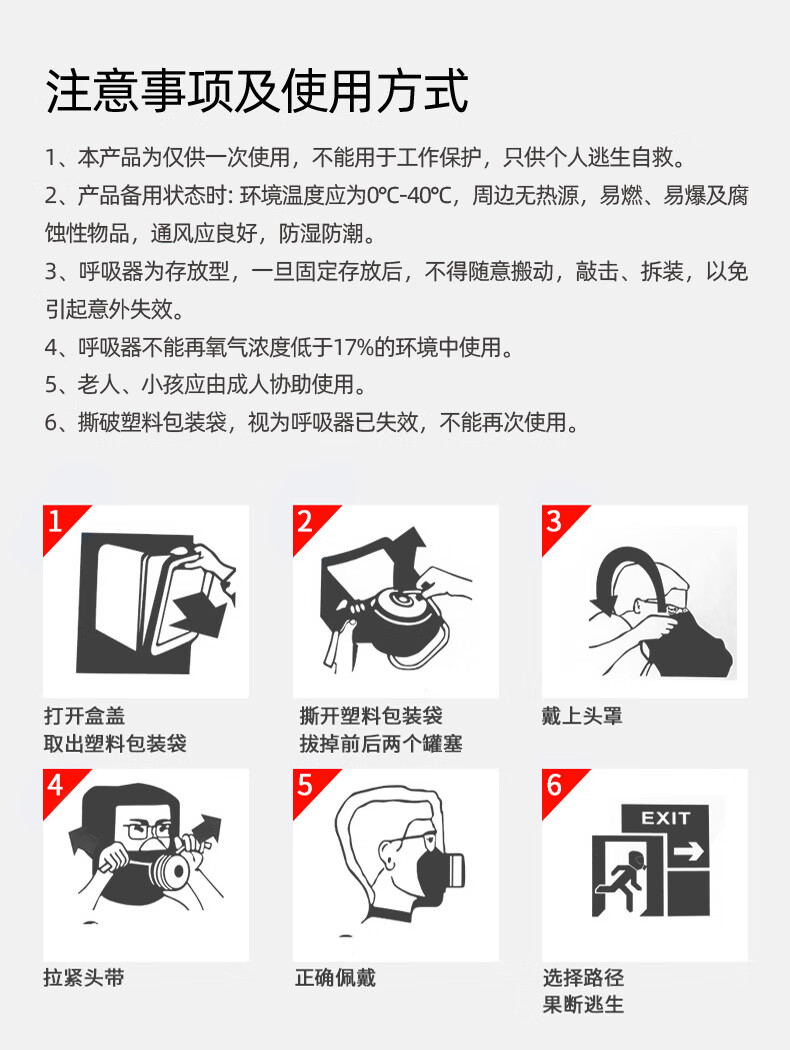 注意事项及使用方式

1、本产品为仅供一次使用，不能用于工作保护，只供个人逃生自救。

2、产品备用状态时: 环境温度应为0℃-40℃，周边无热源，易燃、易爆及腐蚀性物品，通风应良好，防湿防潮。

3、呼吸器为存放型，一旦固定存放后，不得随意搬动，敲击、拆装，以免引起意外失效。

4、呼吸器不能再氧气浓度低于17%的环境中使用。

5、老人、小孩应由成人协助使用。

6、撕破塑料包装袋，视为呼吸器已失效，不能再次使用。

1
打开盒盖
取出塑料包装袋

2
撕开塑料包装袋
拔掉前后两个罐塞

3
戴上头罩

4
拉紧头带

5
正确佩戴

6
EXIT
选择路径
果断逃生