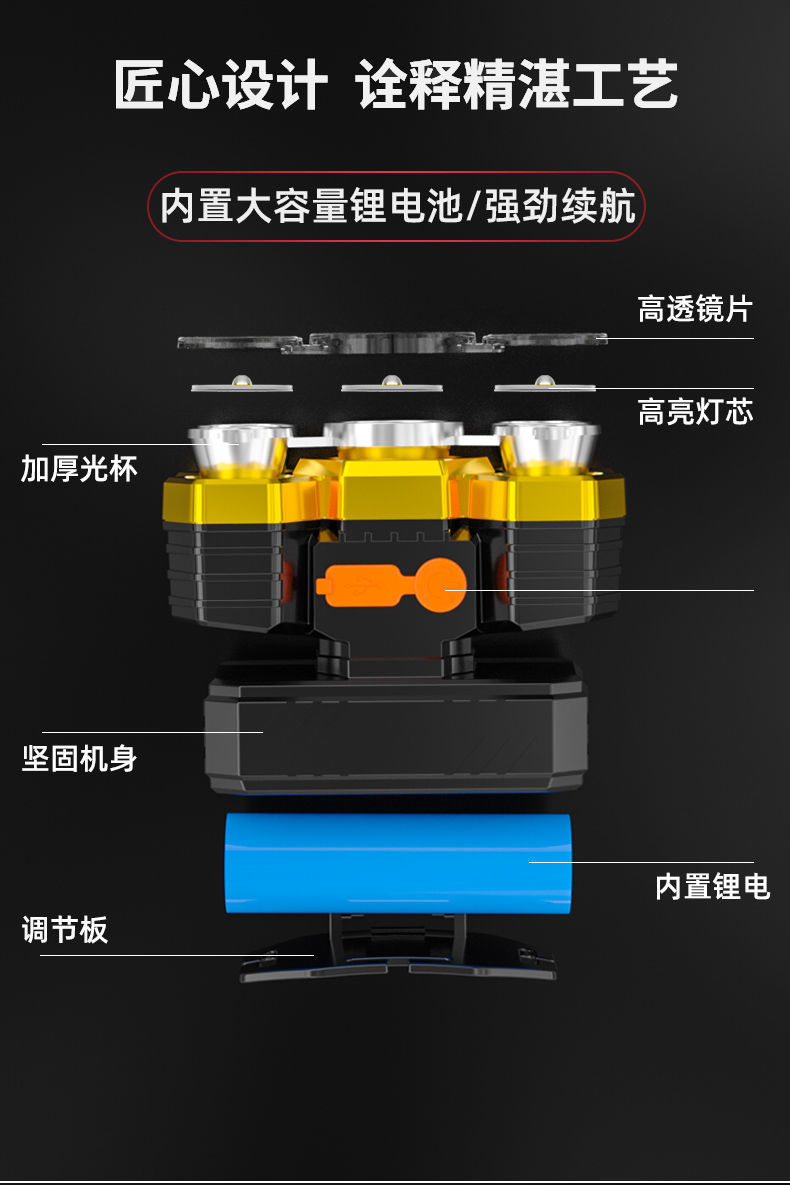 匠心设计 诠释精湛工艺

内置大容量锂电池/强劲续航

高透镜片

高亮灯芯

加厚光杯

坚固机身

内置锂电

调节板