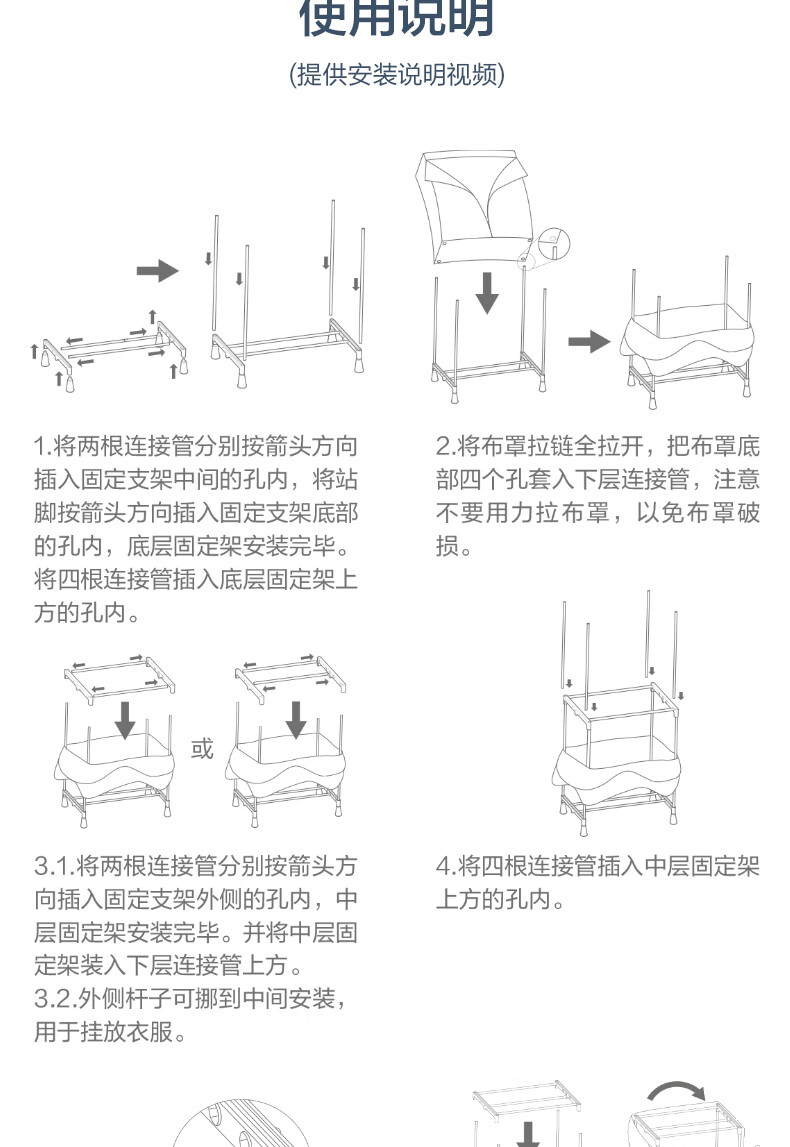 使用说明

(提供安装说明视频)

1.将两根连接管分别按箭头方向插入固定支架中间的孔内，将站脚按箭头方向插入固定支架底部的孔内，底层固定架安装完毕。将四根连接管插入底层固定架上方的孔内。

2.将布罩拉链全拉开，把布罩底部四个孔套入下层连接管，注意不要用力拉布罩，以免布罩破损。

或

3.1.将两根连接管分别按箭头方向插入固定支架外侧的孔内，中层固定架安装完毕。并将中层固定架装入下层连接管上方。
3.2.外侧杆子可挪到中间安装，用于挂放衣服。

4.将四根连接管插入中层固定架上方的孔内。