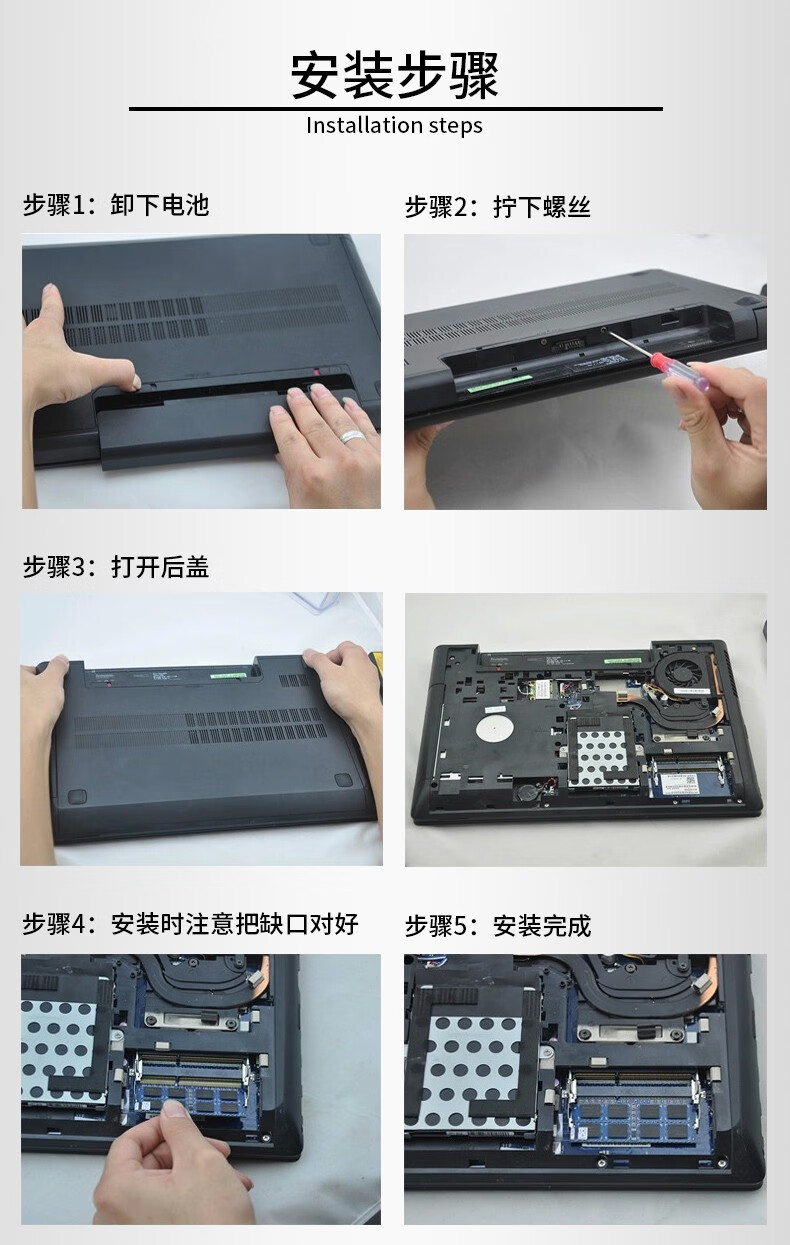 安装步骤
Installation steps

步骤1：卸下电池

步骤2：拧下螺丝

步骤3：打开后盖

步骤4：安装时注意把缺口对好

步骤5：安装完成