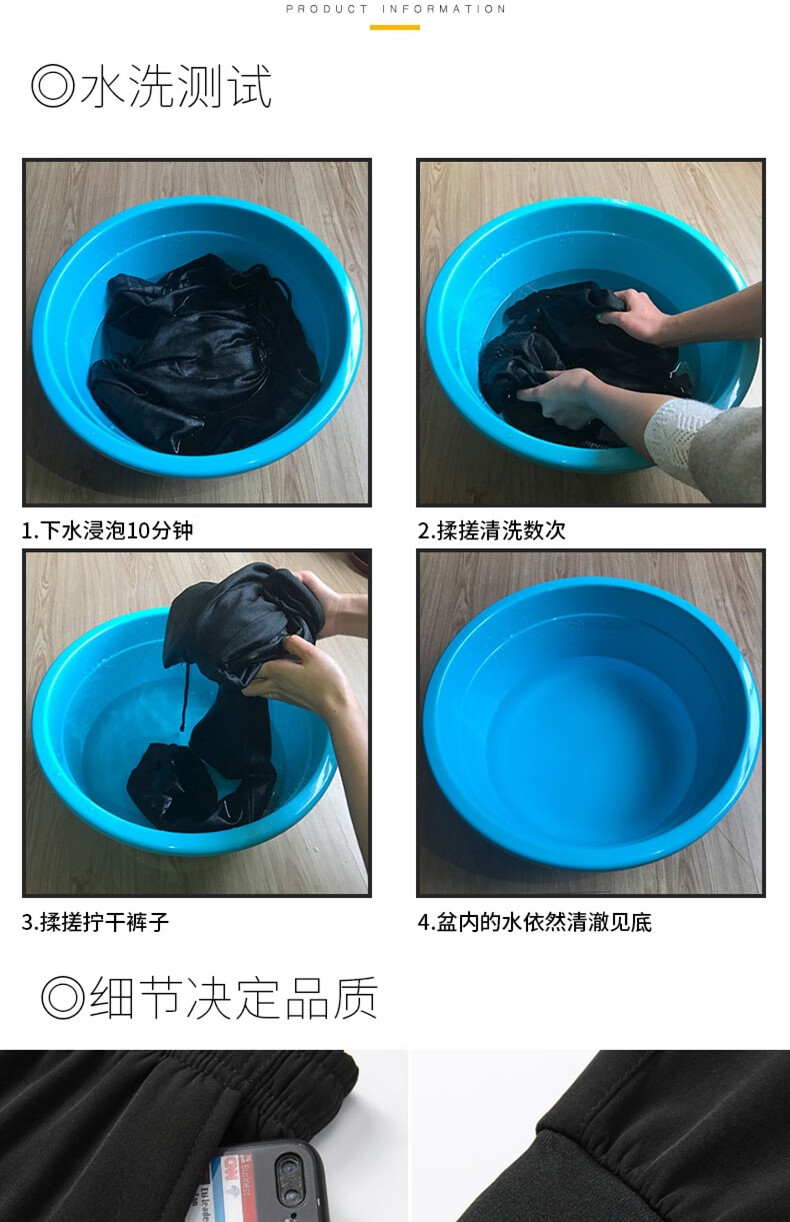 PRODUCT INFORMATION

◎水洗测试

1.下水浸泡10分钟

2.揉搓清洗数次

3.揉搓拧干裤子

4.盆内的水依然清澈见底

◎细节决定品质