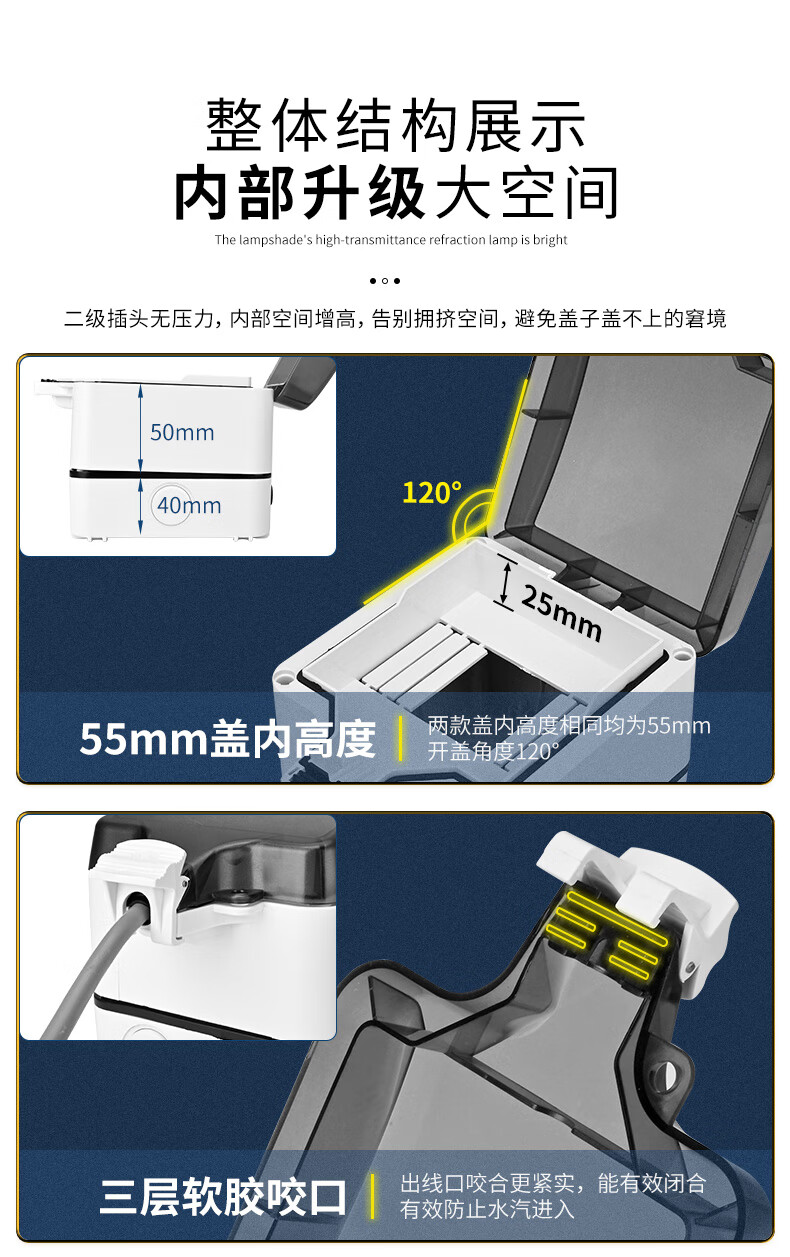 整体结构展示
内部升级大空间
The lampshade's high-transmittance refraction lamp is bright

二级插头无压力，内部空间增高，告别拥挤空间，避免盖子盖不上的窘境

50mm
40mm
120°
25mm
55mm盖内高度
两款盖内高度相同均为55mm
开盖角度120°

三层软胶咬口
出线口咬合更紧实，能有效闭合
有效防止水汽进入