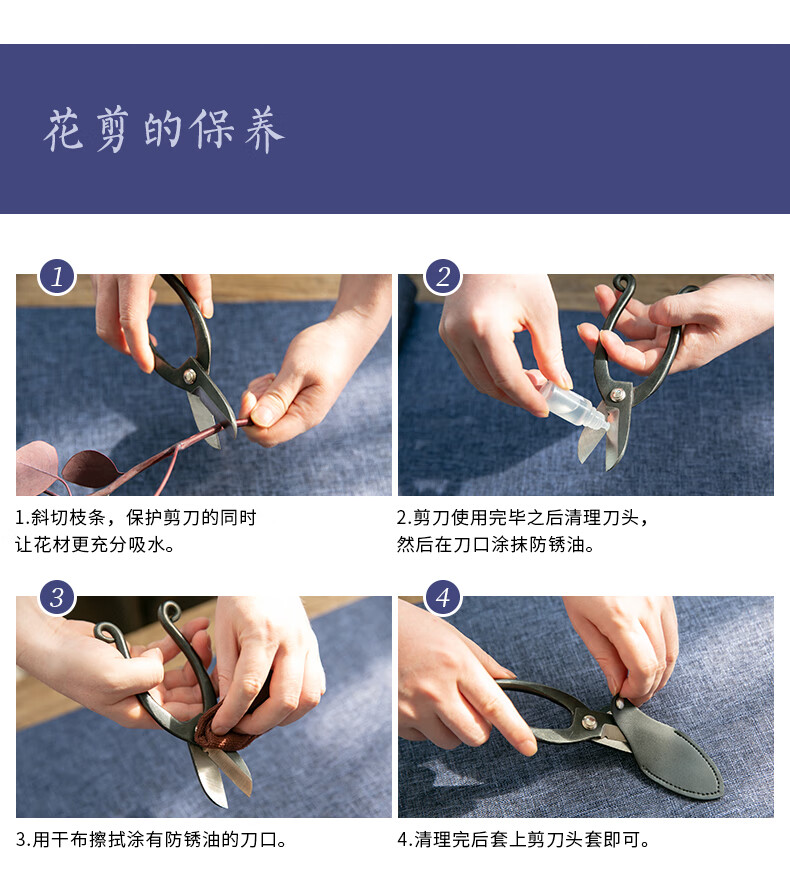 花剪的保养

1

1.斜切枝条，保护剪刀的同时让花材更充分吸水。

2

2.剪刀使用完毕之后清理刀头，然后在刀口涂抹防锈油。

3

3.用干布擦拭涂有防锈油的刀口。

4

4.清理完后套上剪刀头套即可。