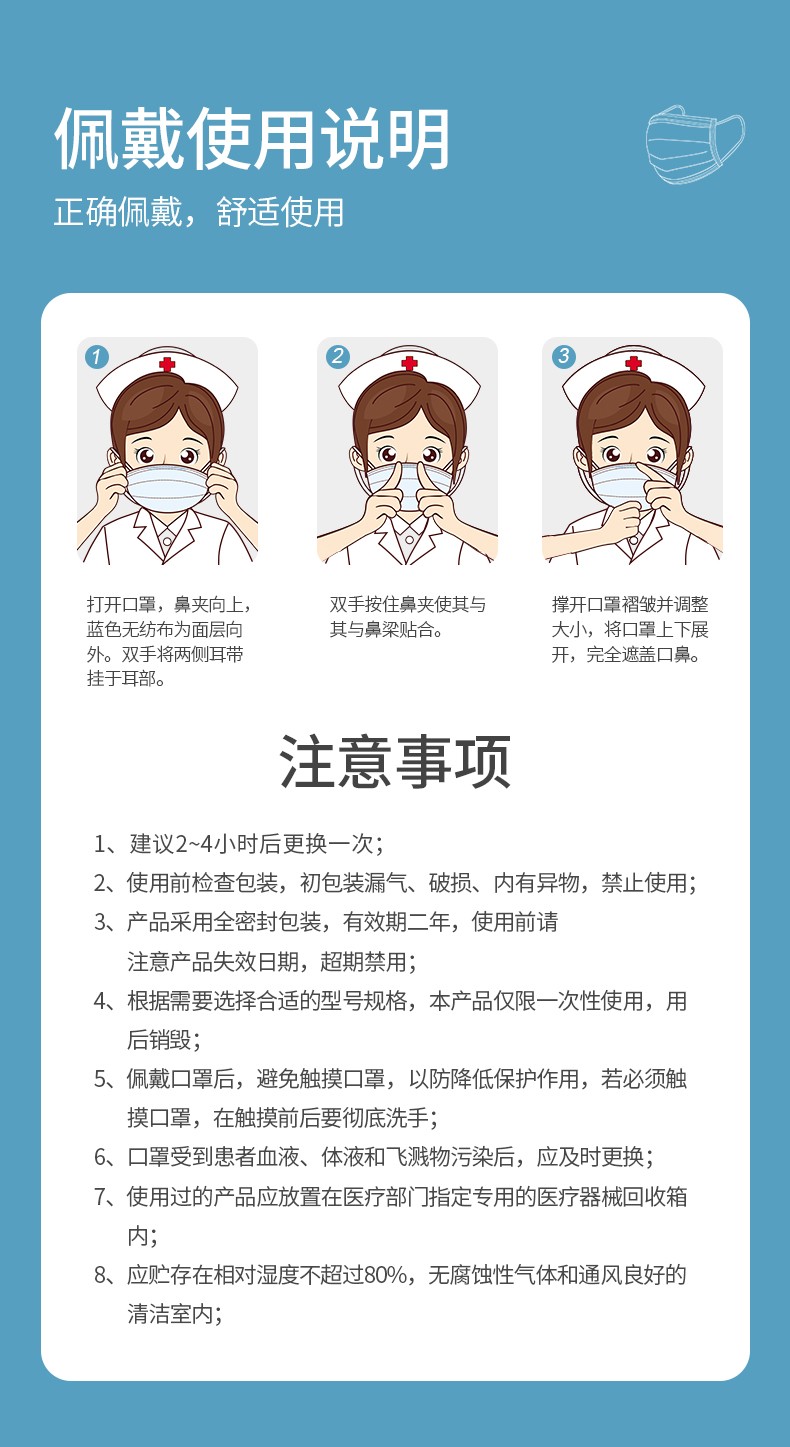 佩戴使用说明

正确佩戴，舒适使用

1

打开口罩，鼻夹向上，蓝色无纺布为面层向外。双手将两侧耳带挂于耳部。

2

双手按住鼻夹使其与其与鼻梁贴合。

3

撑开口罩褶皱并调整大小，将口罩上下展开，完全遮盖口鼻。

注意事项

1、建议2~4小时后更换一次；

2、使用前检查包装，初包装漏气、破损、内有异物，禁止使用；

3、产品采用全密封包装，有效期二年，使用前请注意产品失效日期，超期禁用；

4、根据需要选择合适的型号规格，本产品仅限一次性使用，用后销毁；

5、佩戴口罩后，避免触摸口罩，以防降低保护作用，若必须触摸口罩，在触摸前后要彻底洗手；

6、口罩受到患者血液、体液和飞溅物污染后，应及时更换；

7、使用过的产品应放置在医疗部门指定专用的医疗器械回收箱内；

8、应贮存在相对湿度不超过80%，无腐蚀性气体和通风良好的清洁室内；