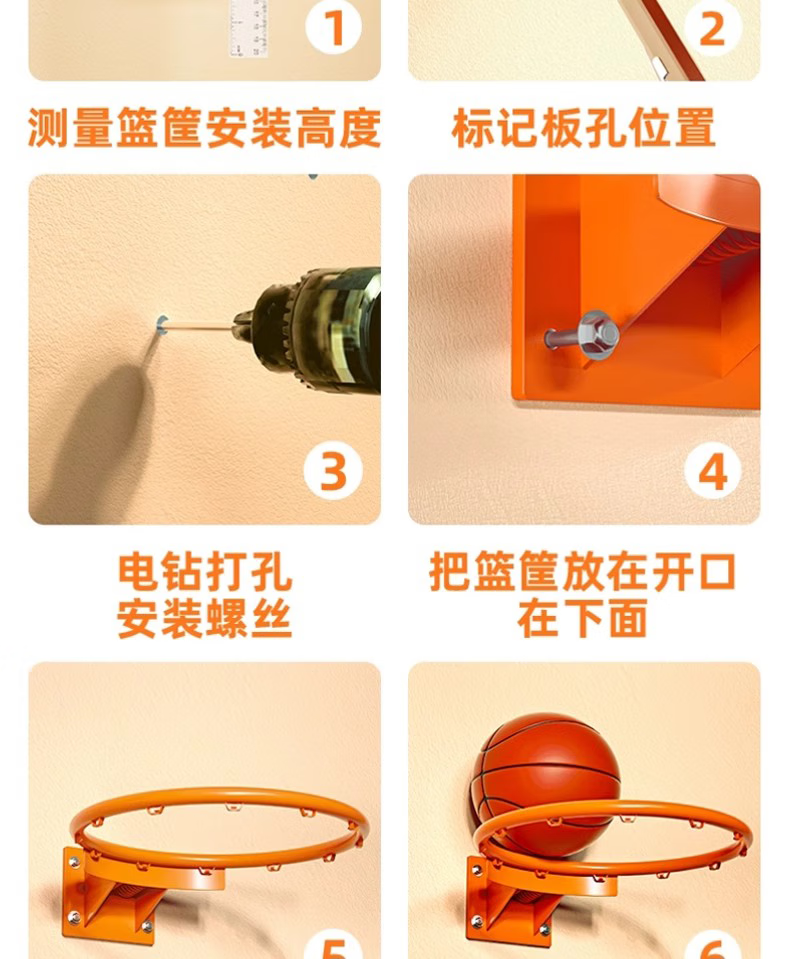 1

2

测量篮筐安装高度

标记板孔位置

3

4

电钻打孔
安装螺丝

把篮筐放在开口
在下面

5

6