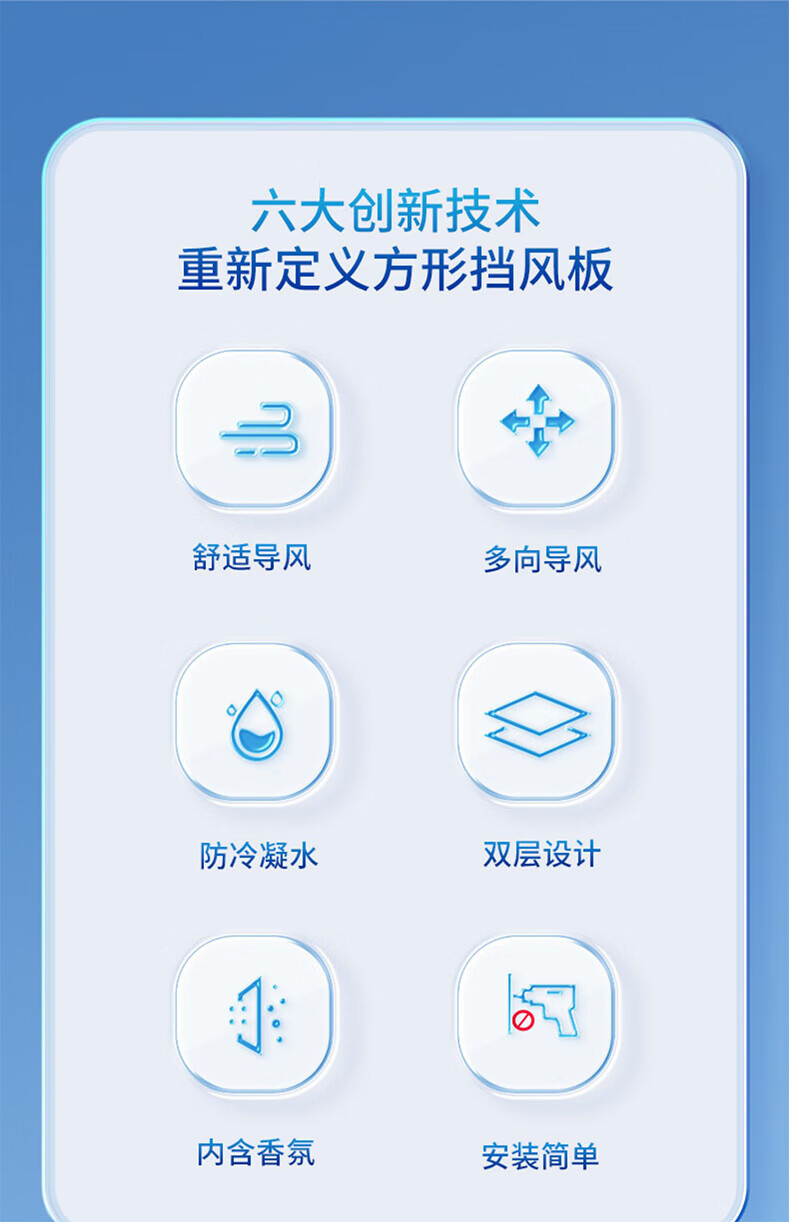 六大创新技术
重新定义方形挡风板

舒适导风

多向导风

防冷凝水

双层设计

内含香氛

安装简单