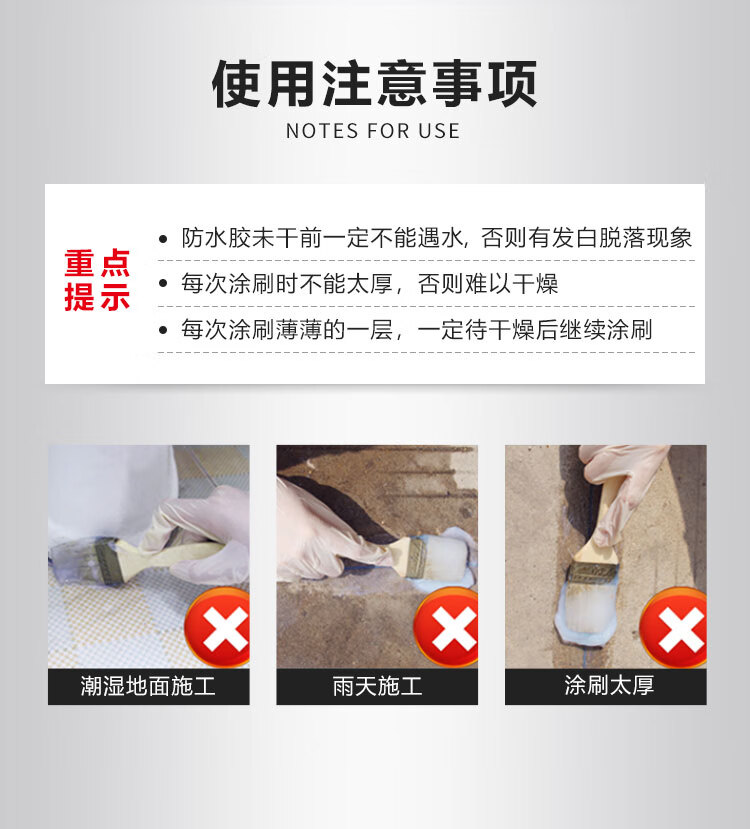 使用注意事项
NOTES FOR USE

重点提示

• 防水胶未干前一定不能遇水，否则有发白脱落现象
• 每次涂刷时不能太厚，否则难以干燥
• 每次涂刷薄薄的一层，一定待干燥后继续涂刷

潮湿地面施工

雨天施工

涂刷太厚