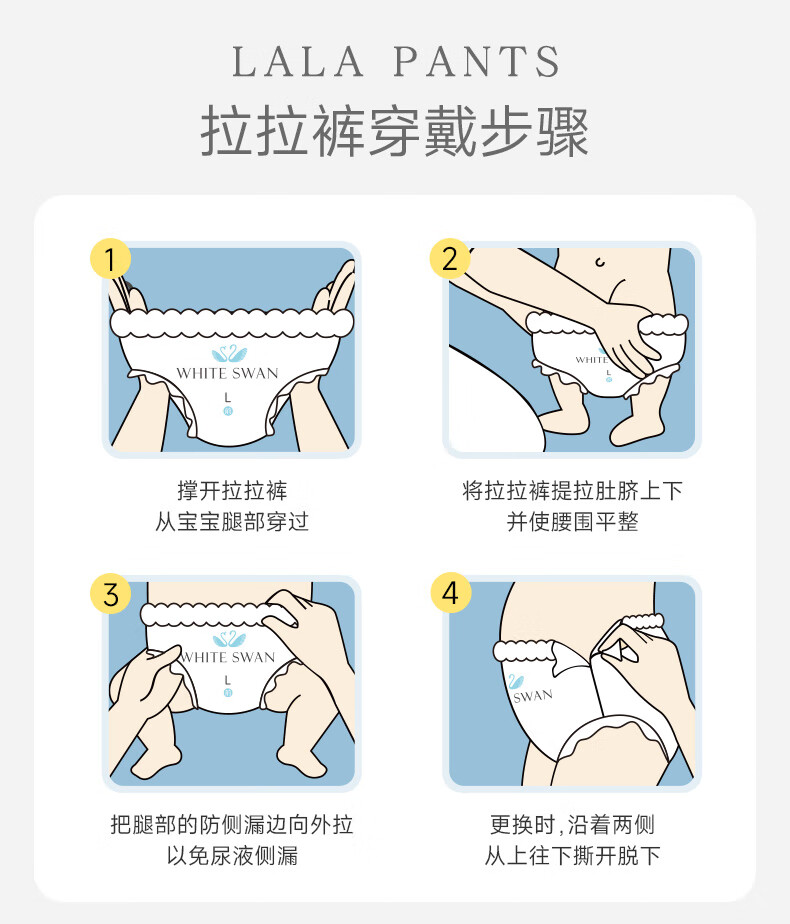 LALA PANTS
拉拉裤穿戴步骤

1
WHITE SWAN
L
撑开拉拉裤
从宝宝腿部穿过

2
WHITE
L
将拉拉裤提拉肚脐上下
并使腰围平整

3
WHITE SWAN
L
把腿部的防侧漏边向外拉
以免尿液侧漏

4
SWAN
更换时,沿着两侧
从上往下撕开脱下