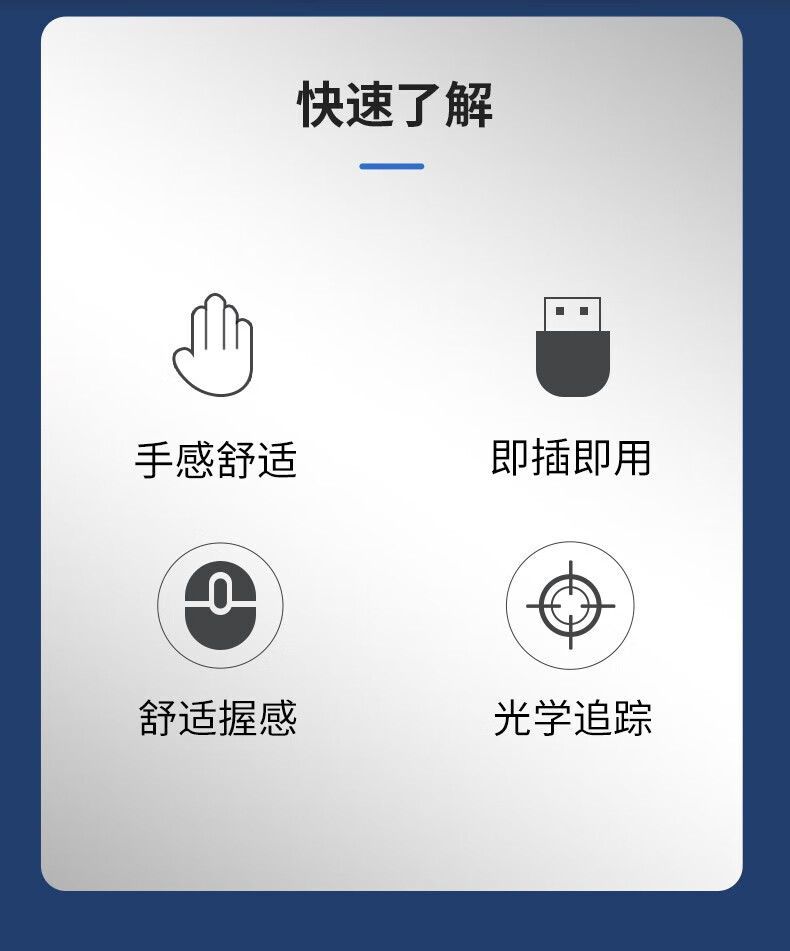 快速了解

手感舒适

即插即用

舒适握感

光学追踪