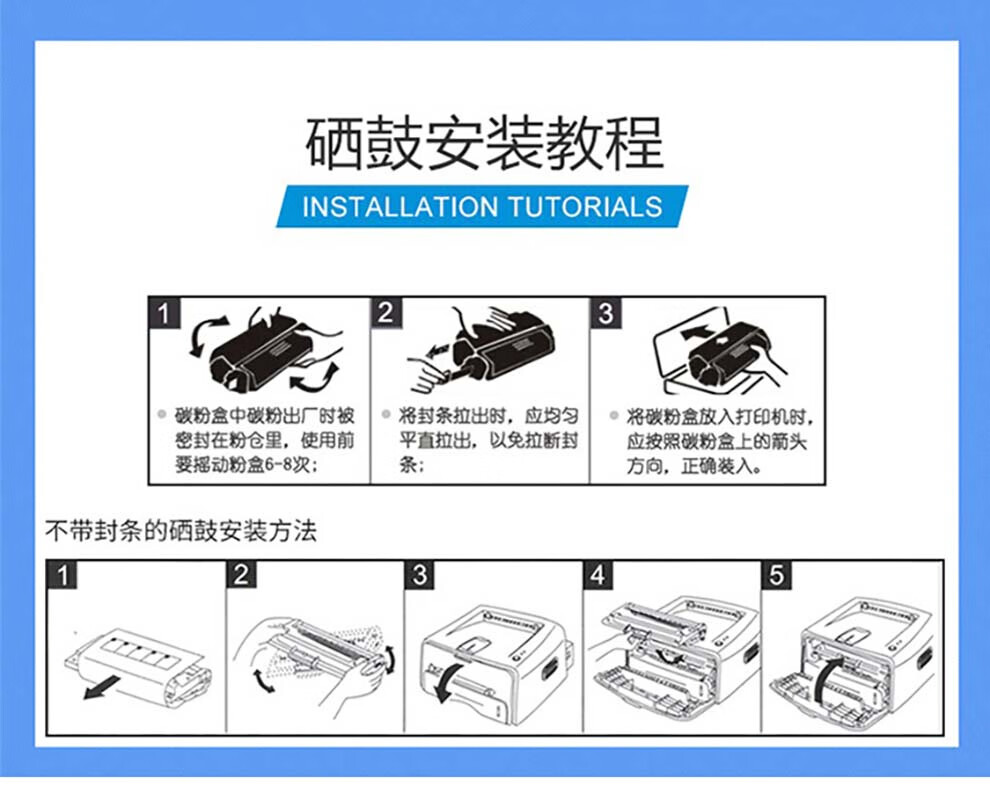 硒鼓安装教程

INSTALLATION TUTORIALS

1
碳粉盒中碳粉出厂时被密封在粉仓里，使用前要摇动粉盒6-8次；

2
将封条拉出时，应均匀平直拉出，以免拉断封条；

3
将碳粉盒放入打印机时，应按照碳粉盒上的箭头方向，正确装入。

不带封条的硒鼓安装方法

1

2

3

4

5