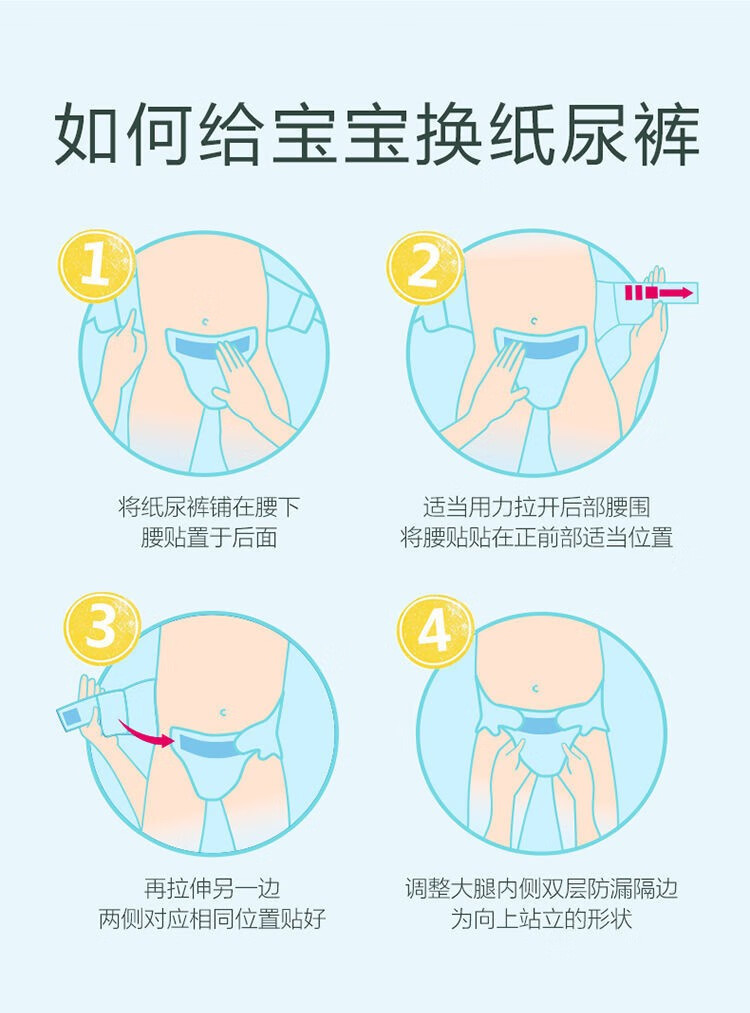 如何给宝宝换纸尿裤

1

将纸尿裤铺在腰下
腰贴置于后面

2

适当用力拉开后部腰围
将腰贴贴在正前部适当位置

3

再拉伸另一边
两侧对应相同位置贴好

4

调整大腿内侧双层防漏隔边
为向上站立的形状