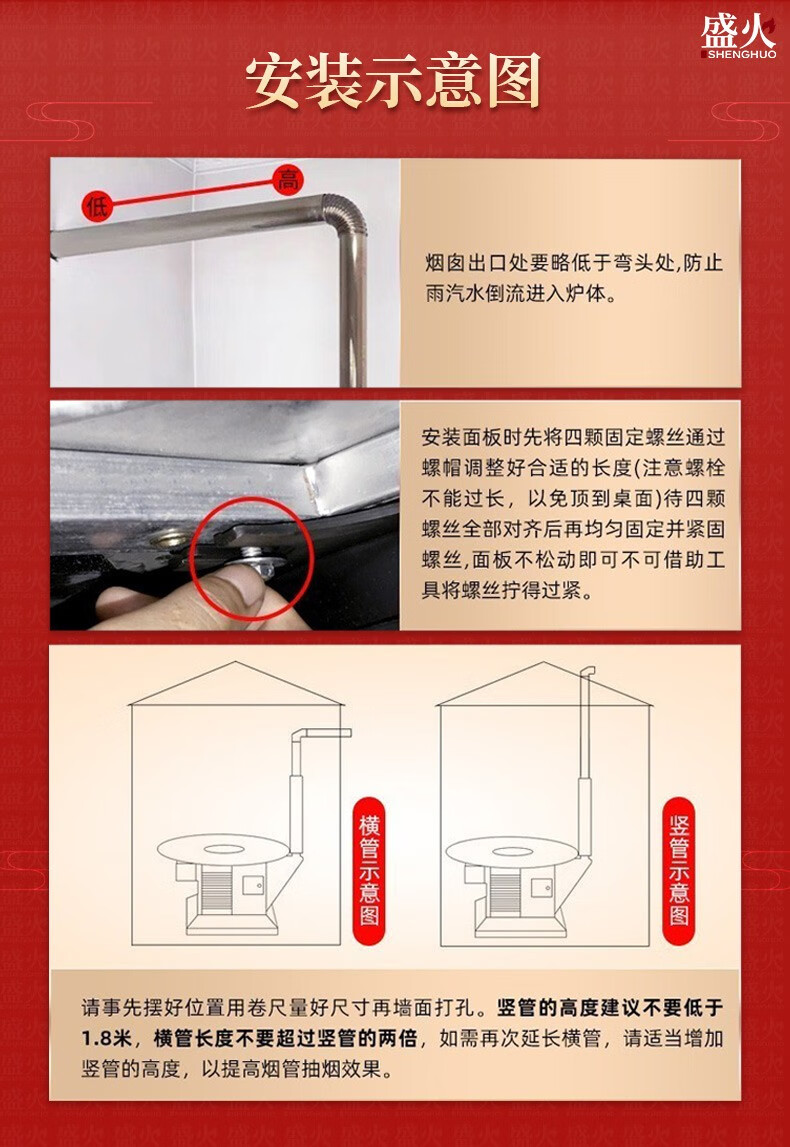 盛火
SHENGHUO

安装示意图

低
高

烟囱出口处要略低于弯头处,防止雨汽水倒流进入炉体。

安装面板时先将四颗固定螺丝通过螺帽调整好合适的长度(注意螺栓不能过长，以免顶到桌面)待四颗螺丝全部对齐后再均匀固定并紧固螺丝,面板不松动即可不可借助工具将螺丝拧得过紧。

横管示意图

竖管示意图

请事先摆好位置用卷尺量好尺寸再墙面打孔。竖管的高度建议不要低于1.8米，横管长度不要超过竖管的两倍，如需再次延长横管，请适当增加竖管的高度，以提高烟管抽烟效果。