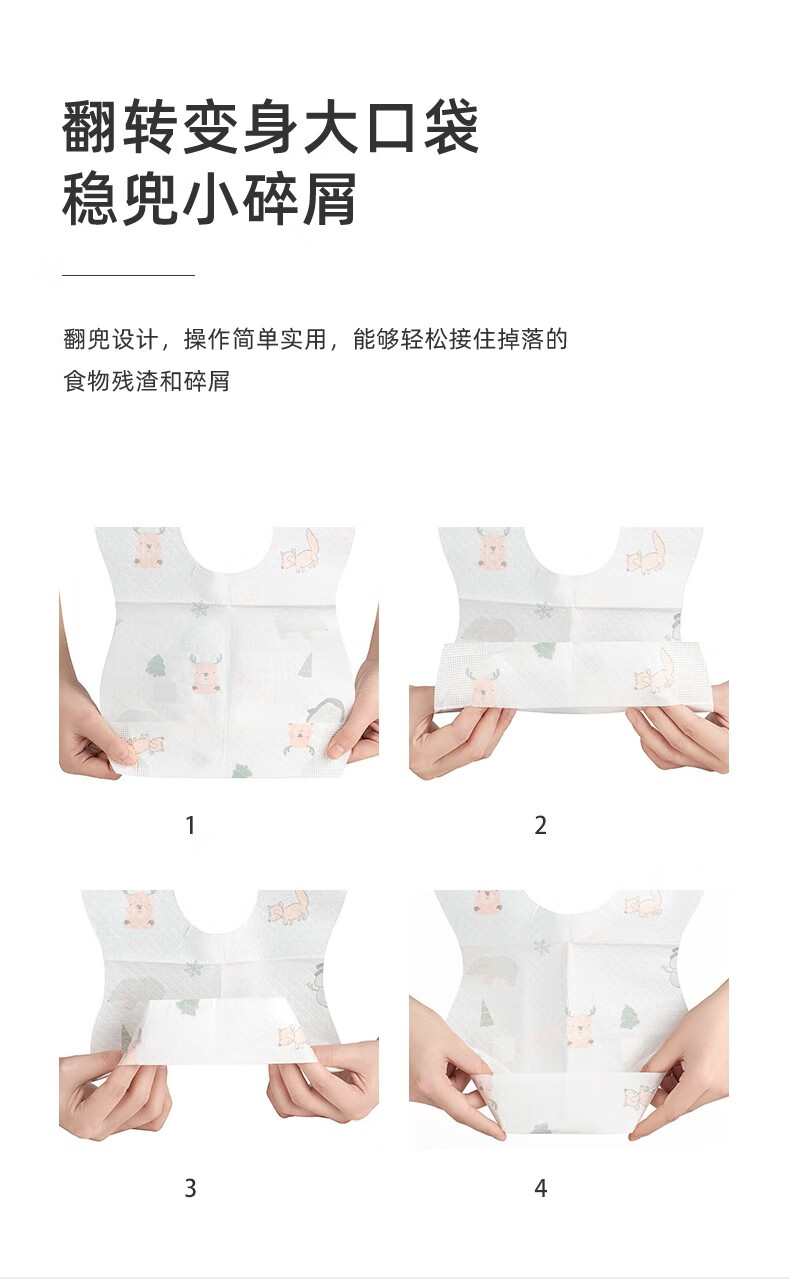 翻转变身大口袋
稳兜小碎屑

翻兜设计，操作简单实用，能够轻松接住掉落的食物残渣和碎屑

1

2

3

4