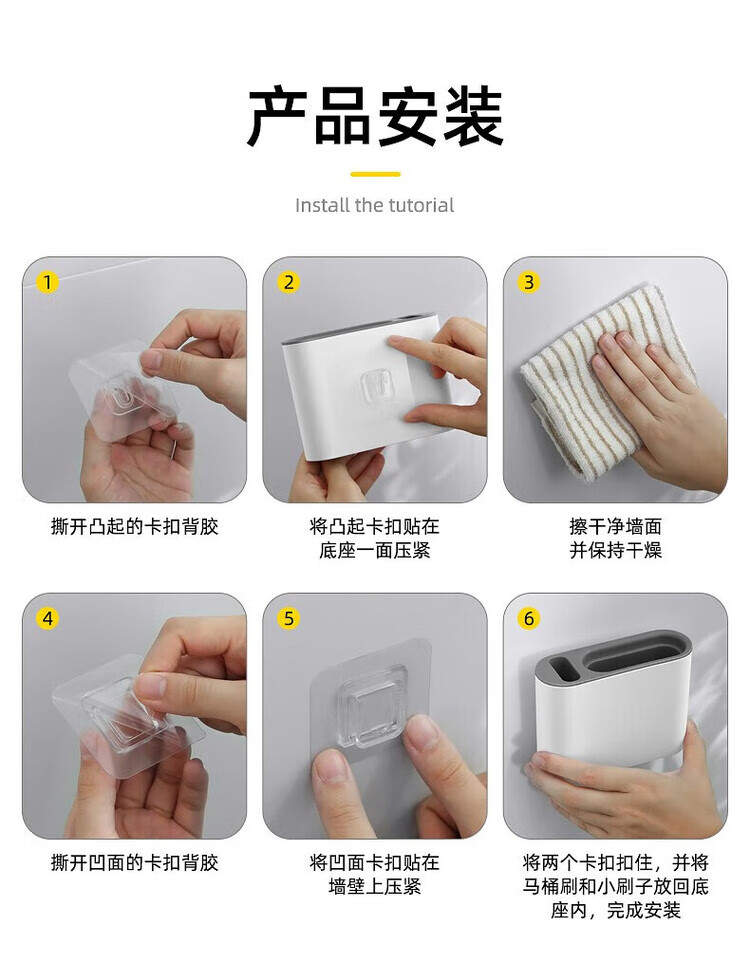 产品安装

Install the tutorial

1
撕开凸起的卡扣背胶

2
将凸起卡扣贴在底座一面压紧

3
擦干净墙面并保持干燥

4
撕开凹面的卡扣背胶

5
将凹面卡扣贴在墙壁上压紧

6
将两个卡扣扣住，并将马桶刷和小刷子放回底座内，完成安装