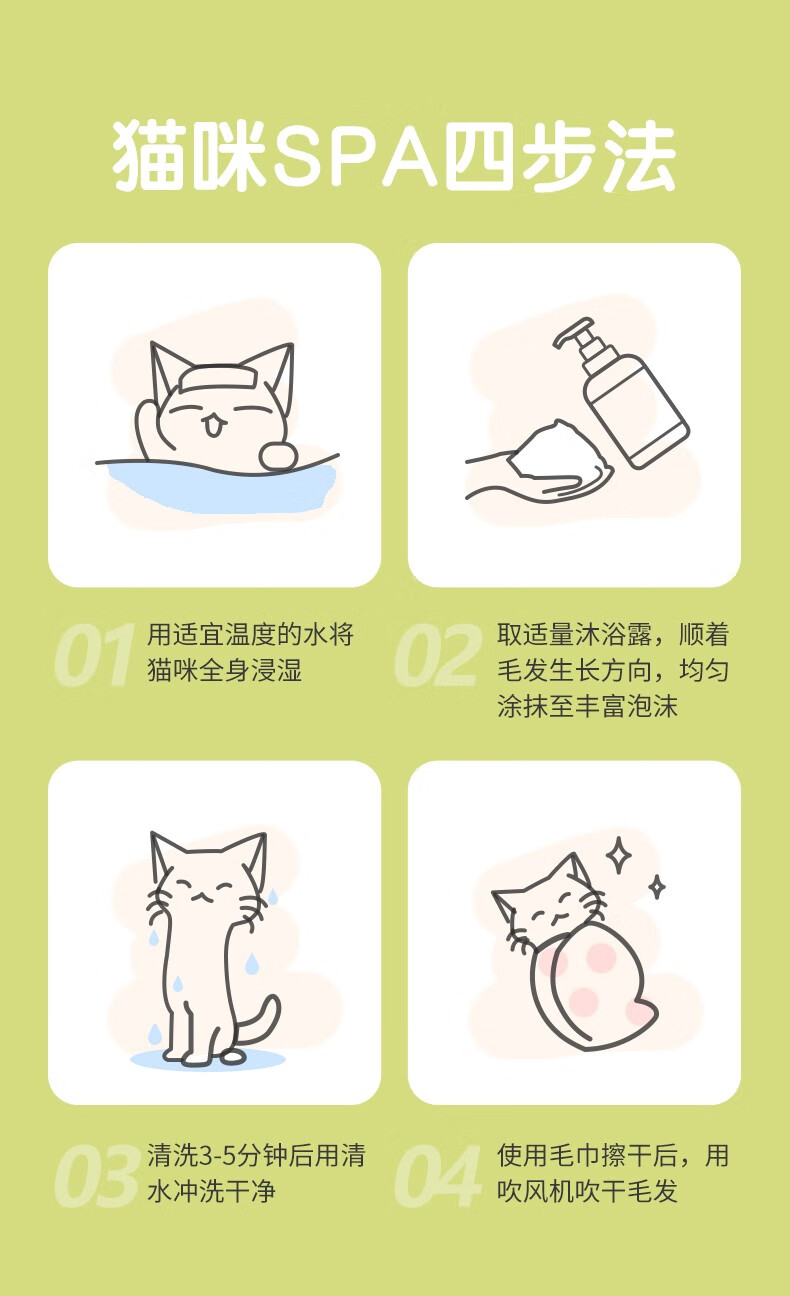 猫咪SPA四步法

01 用适宜温度的水将猫咪全身浸湿

02 取适量沐浴露，顺着毛发生长方向，均匀涂抹至丰富泡沫

03 清洗3-5分钟后用清水冲洗干净

04 使用毛巾擦干后，用吹风机吹干毛发