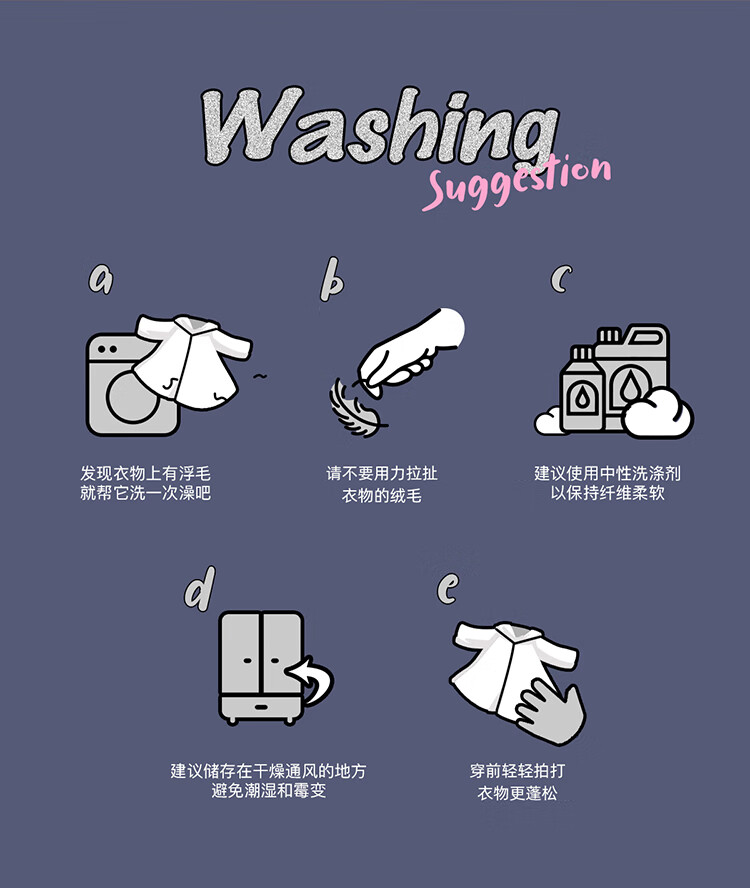 Washing
Suggestion

a

发现衣物上有浮毛
就帮它洗一次澡吧

b

请不要用力拉扯
衣物的绒毛

c

建议使用中性洗涤剂
以保持纤维柔软

d

建议储存在干燥通风的地方
避免潮湿和霉变

e

穿前轻轻拍打
衣物更蓬松