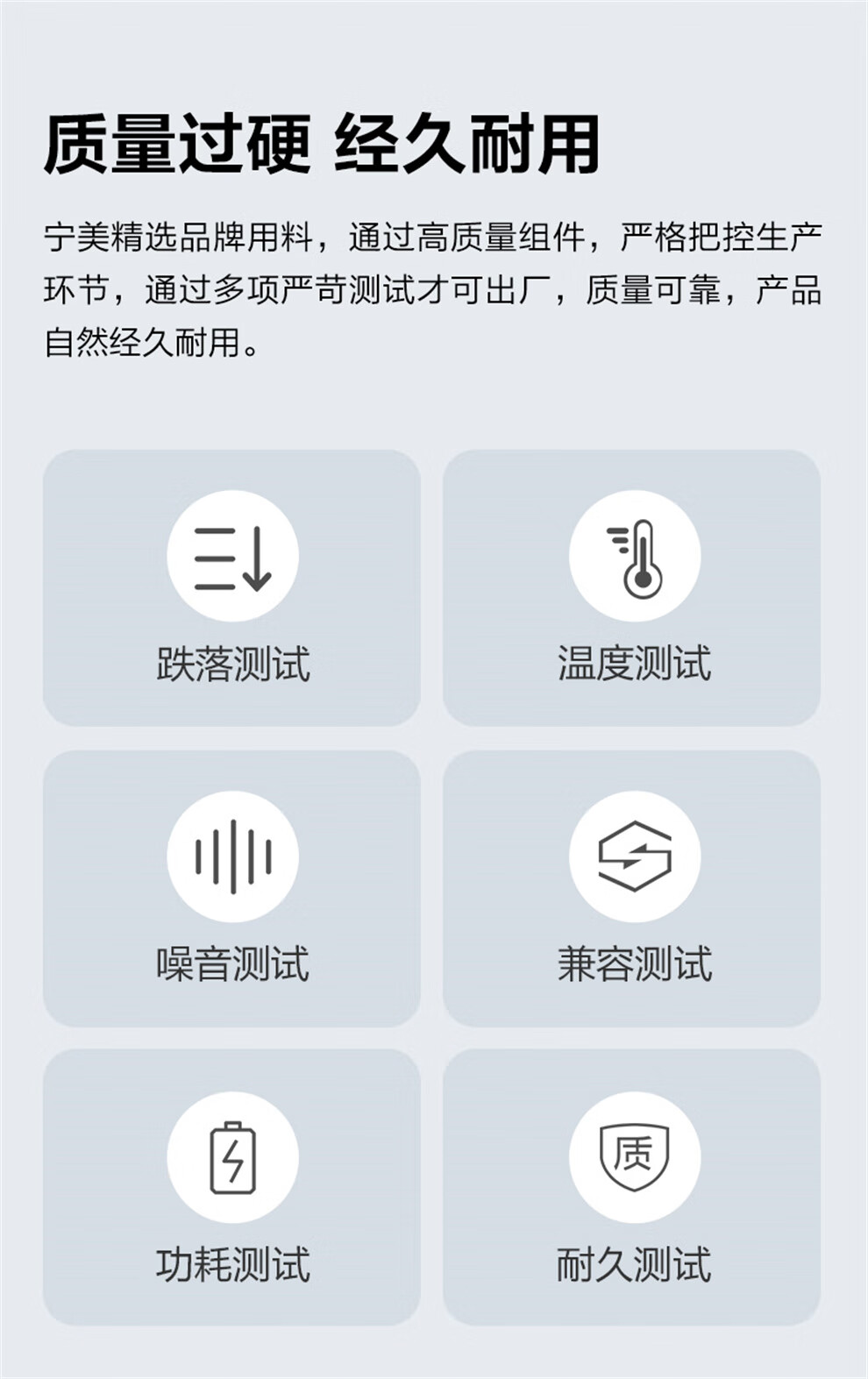 质量过硬 经久耐用

宁美精选品牌用料，通过高质量组件，严格把控生产环节，通过多项严苛测试才可出厂，质量可靠，产品自然经久耐用。

跌落测试

温度测试

噪音测试

兼容测试

功耗测试

质

耐久测试