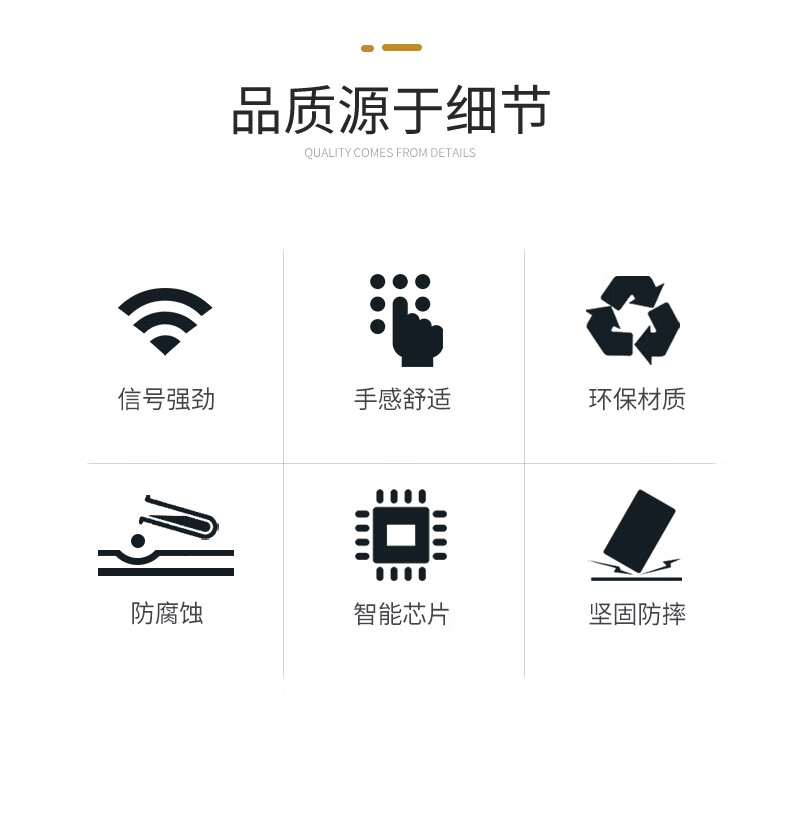 品质源于细节

QUALITY COMES FROM DETAILS

信号强劲

手感舒适

环保材质

防腐蚀

智能芯片

坚固防摔