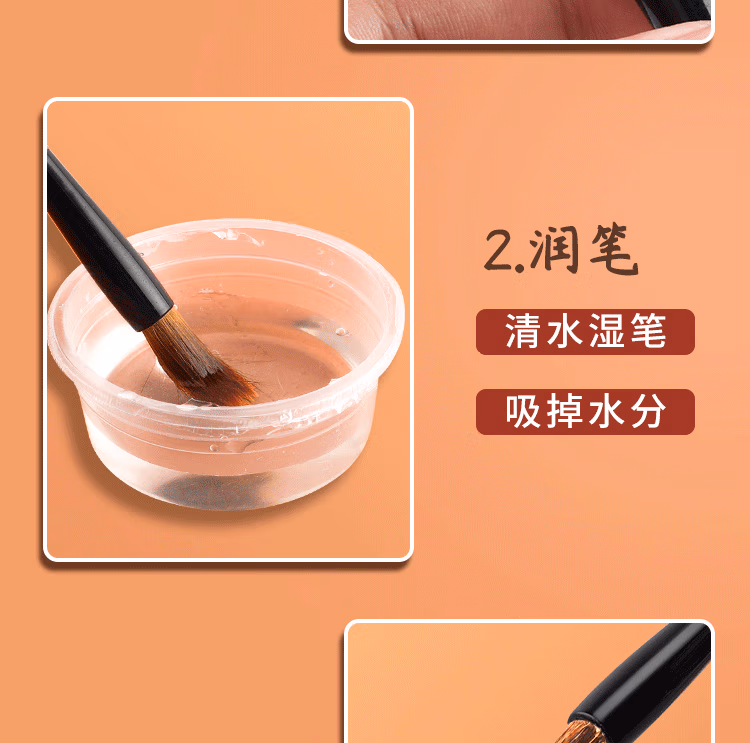 2.润笔

清水湿笔

吸掉水分