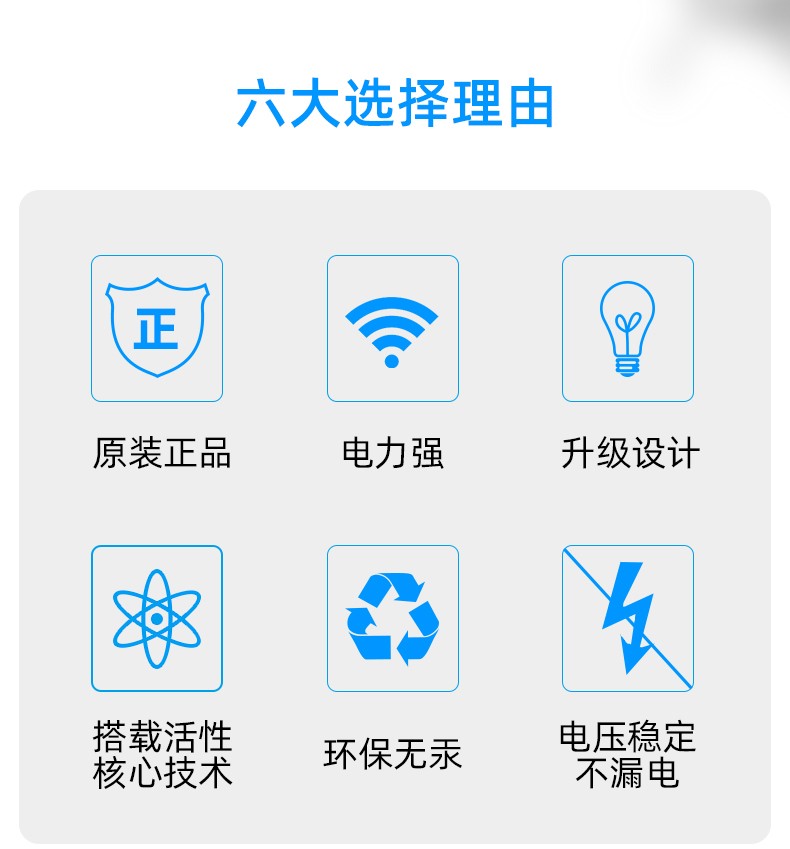 六大选择理由

正

原装正品

电力强

升级设计

搭载活性
核心技术

环保无汞

电压稳定
不漏电