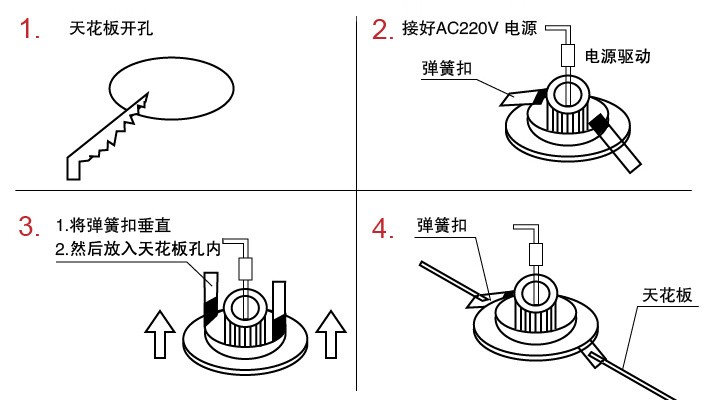 1. 天花板开孔

2. 接好AC220V 电源

电源驱动

弹簧扣

3. 1.将弹簧扣垂直
2.然后放入天花板孔内

4. 弹簧扣

天花板