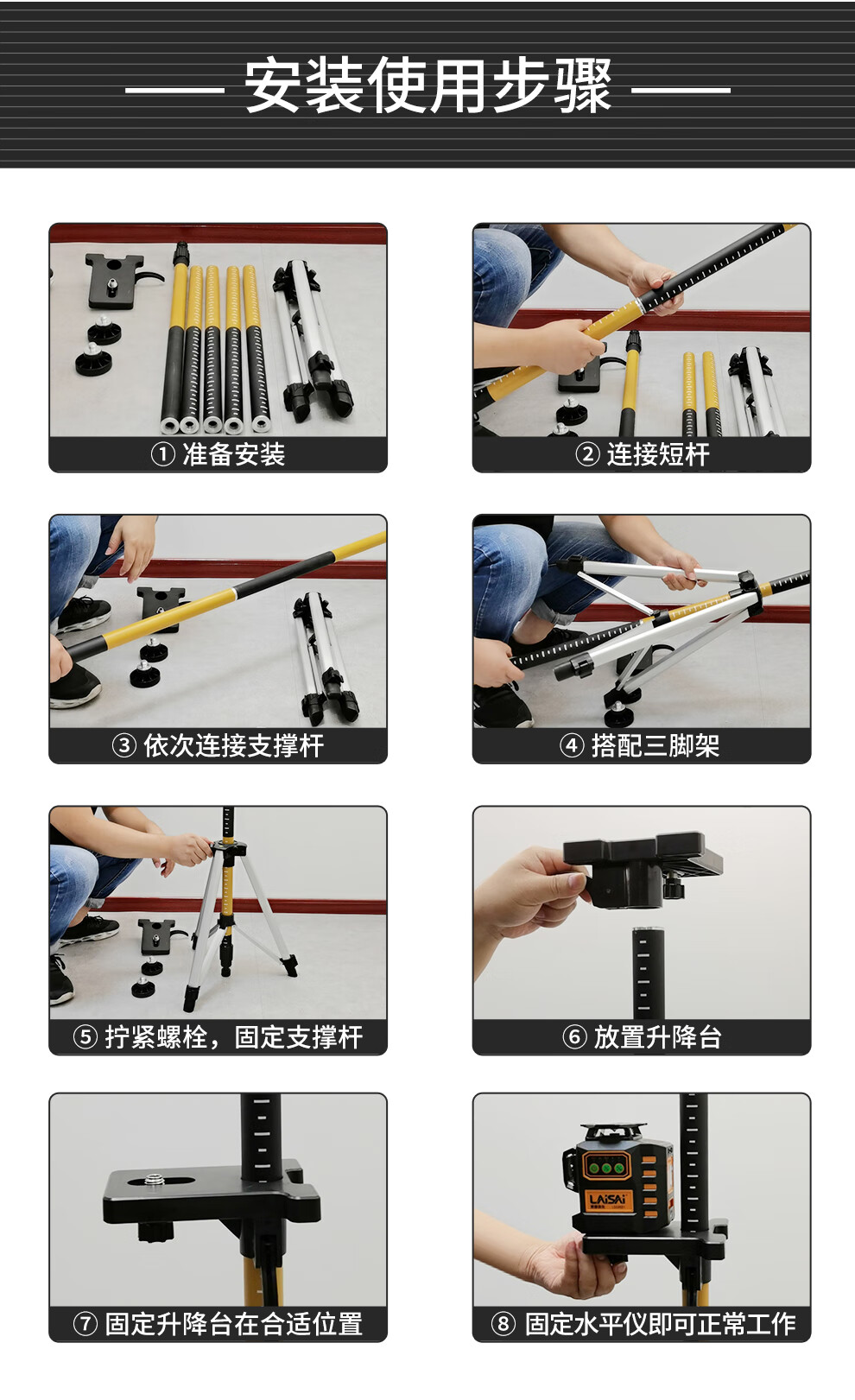 安装使用步骤

① 准备安装

② 连接短杆

③ 依次连接支撑杆

④ 搭配三脚架

⑤ 拧紧螺栓，固定支撑杆

⑥ 放置升降台

⑦ 固定升降台在合适位置

LAiSAi

⑧ 固定水平仪即可正常工作