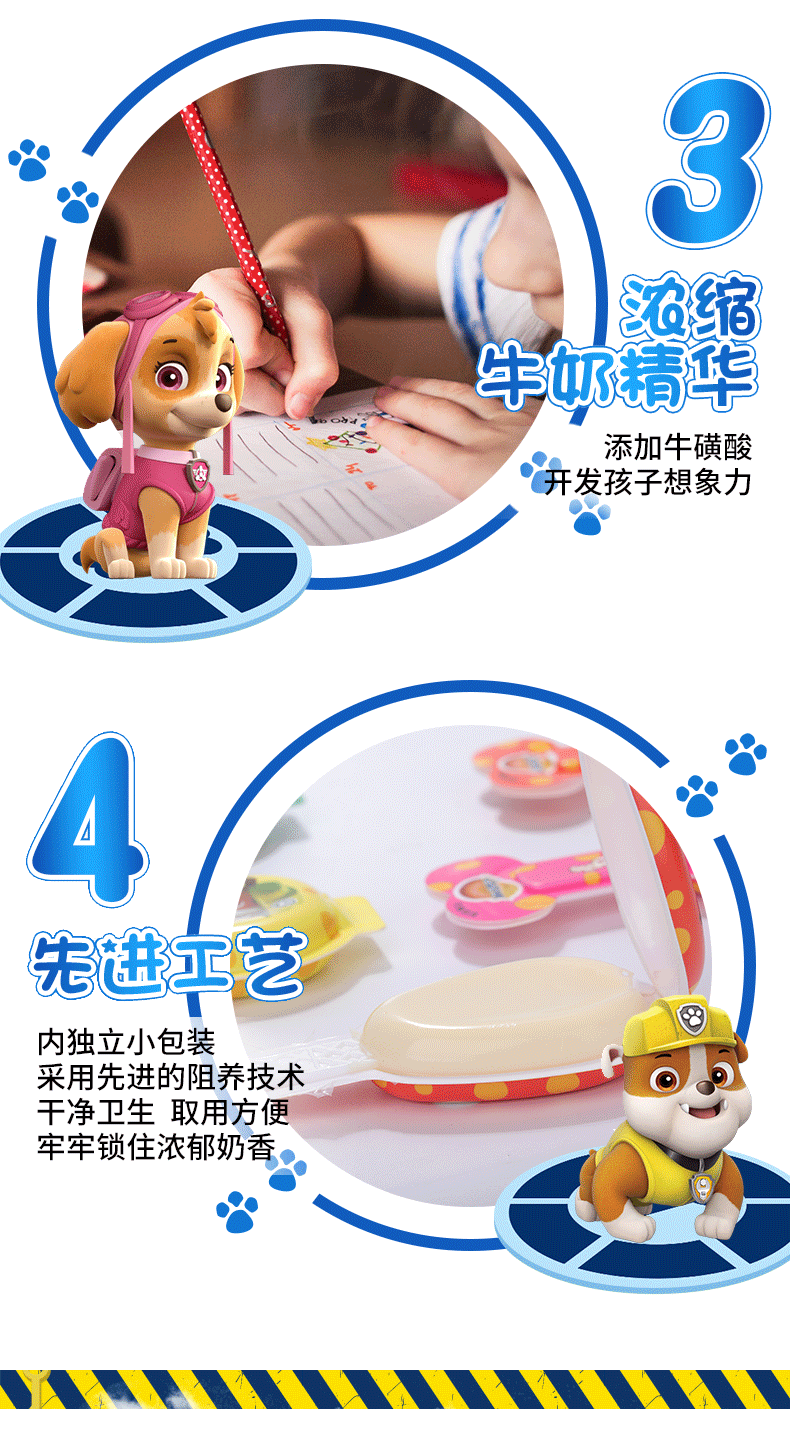 3

浓缩
牛奶精华

添加牛磺酸
开发孩子想象力

4

先进工艺

内独立小包装
采用先进的阻养技术
干净卫生 取用方便
牢牢锁住浓郁奶香