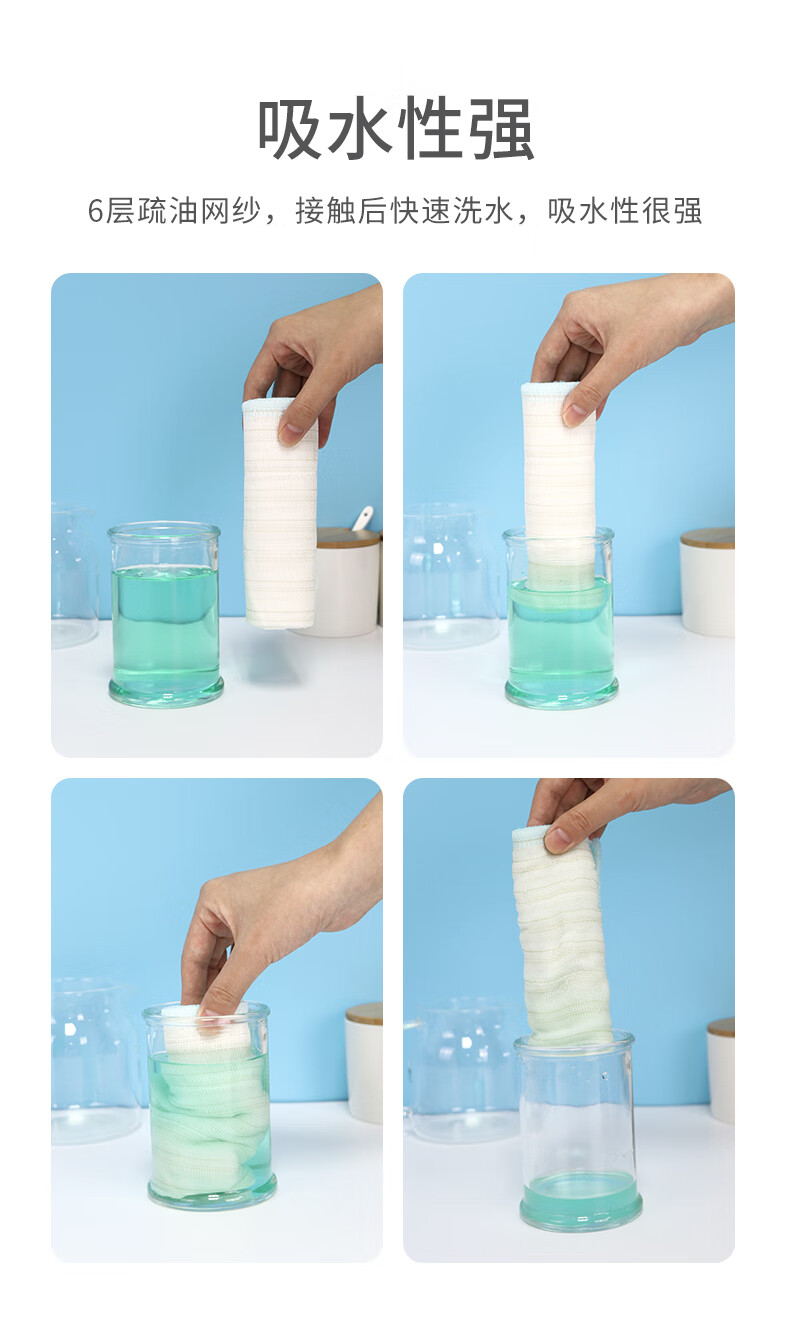 吸水性强

6层疏油网纱，接触后快速洗水，吸水性很强