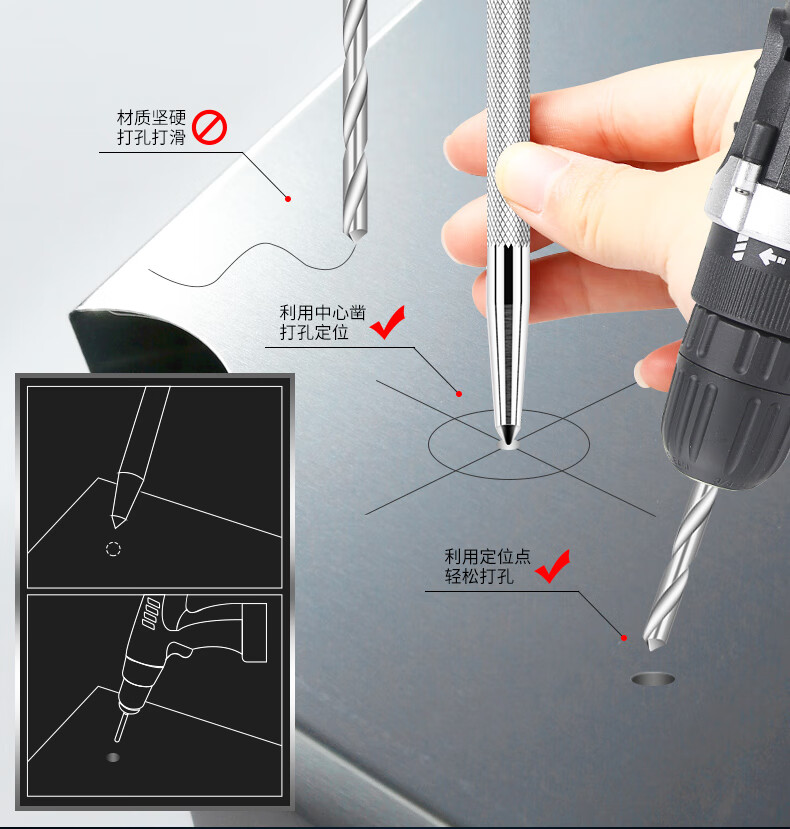 材质坚硬
打孔打滑

利用中心凿
打孔定位

利用定位点
轻松打孔