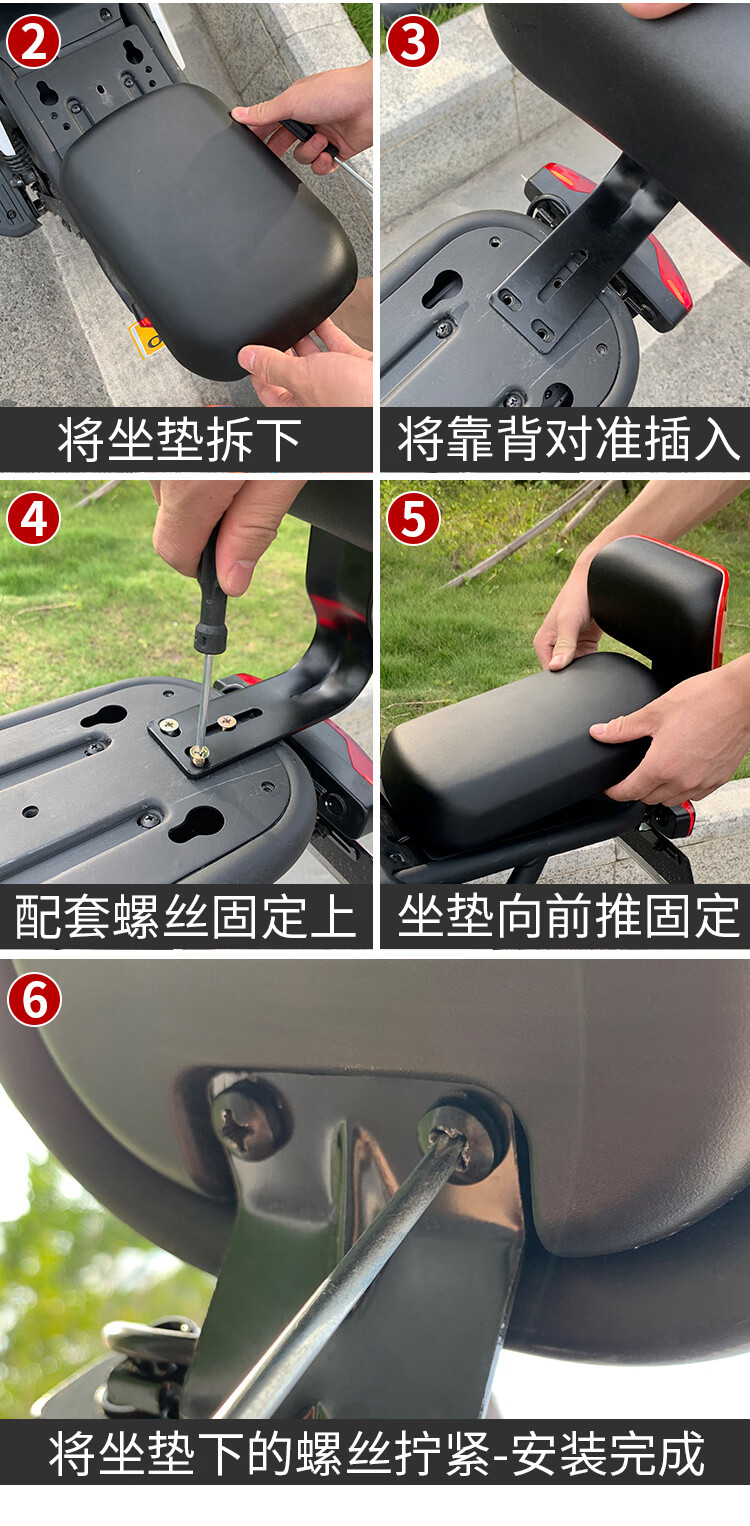 2

将坐垫拆下

3

将靠背对准插入

4

配套螺丝固定上

5

坐垫向前推固定

6

将坐垫下的螺丝拧紧-安装完成