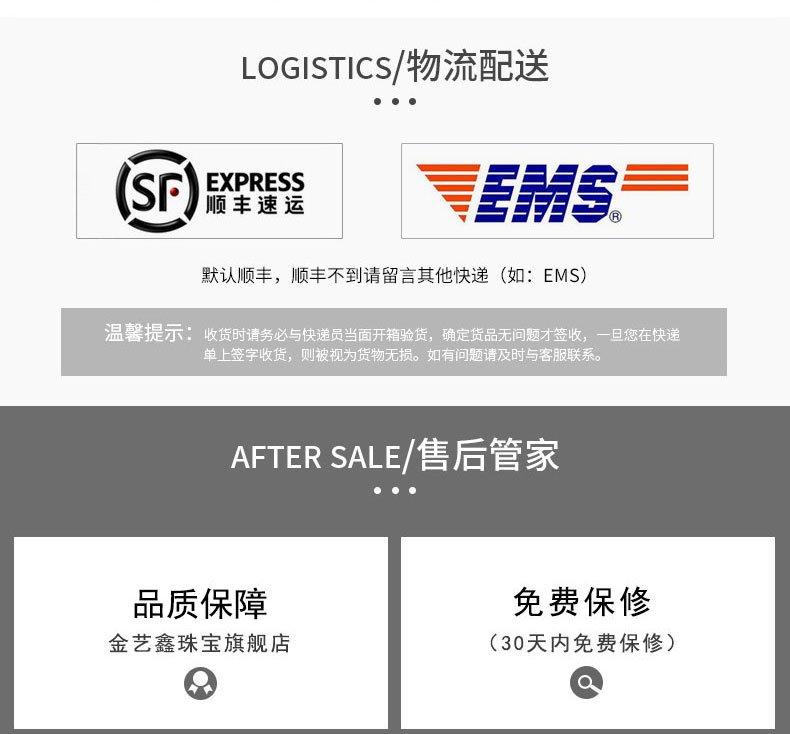 LOGISTICS/物流配送

SF EXPRESS
顺丰速运

EMS®

默认顺丰，顺丰不到请留言其他快递（如：EMS）

温馨提示：收货时请务必与快递员当面开箱验货，确定货品无问题才签收，一旦您在快递单上签字收货，则被视为货物无损。如有问题请及时与客服联系。

AFTER SALE/售后管家

品质保障
金艺鑫珠宝旗舰店

免费保修
（30天内免费保修）