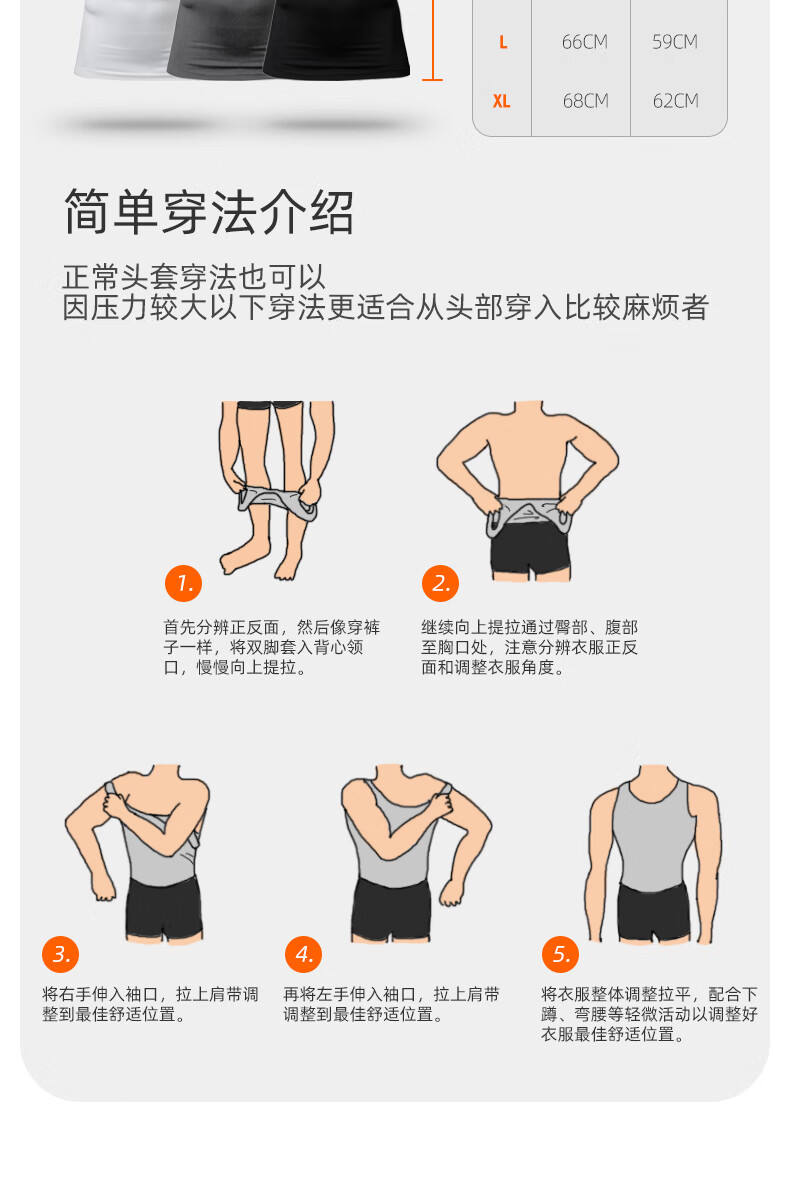 | L | 66CM | 59CM |
|---|---|---|
| XL | 68CM | 62CM |

简单穿法介绍

正常头套穿法也可以
因压力较大以下穿法更适合从头部穿入比较麻烦者

1.

首先分辨正反面，然后像穿裤子一样，将双脚套入背心领口，慢慢向上提拉。

2.

继续向上提拉通过臀部、腹部至胸口处，注意分辨衣服正反面和调整衣服角度。

3.

将右手伸入袖口，拉上肩带调整到最佳舒适位置。

4.

再将左手伸入袖口，拉上肩带调整到最佳舒适位置。

5.

将衣服整体调整拉平，配合下蹲、弯腰等轻微活动以调整好衣服最佳舒适位置。