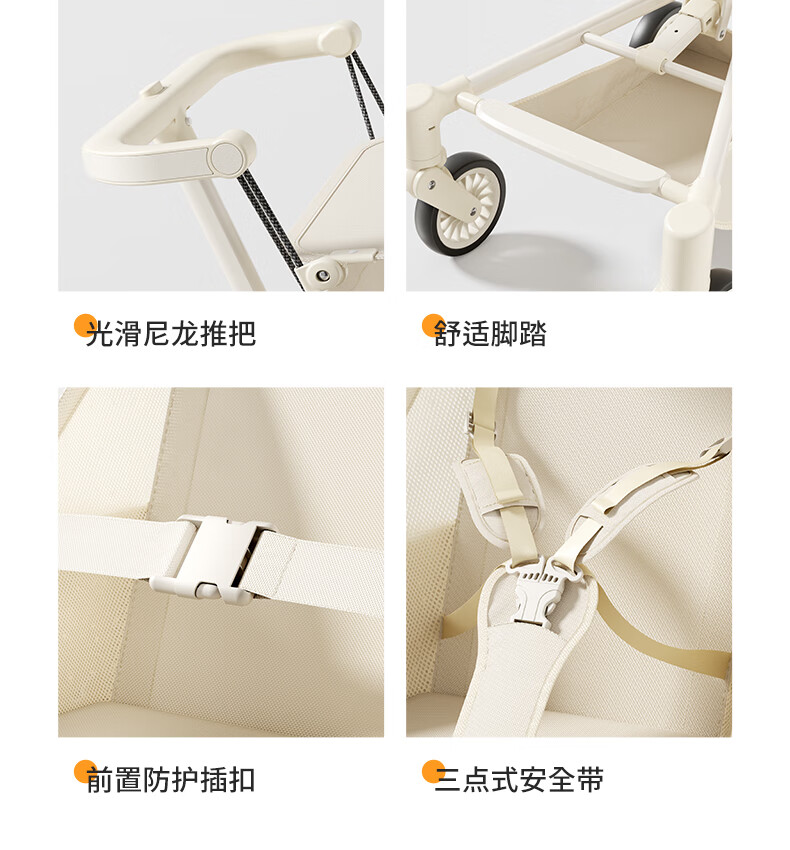 光滑尼龙推把

舒适脚踏

前置防护插扣

三点式安全带