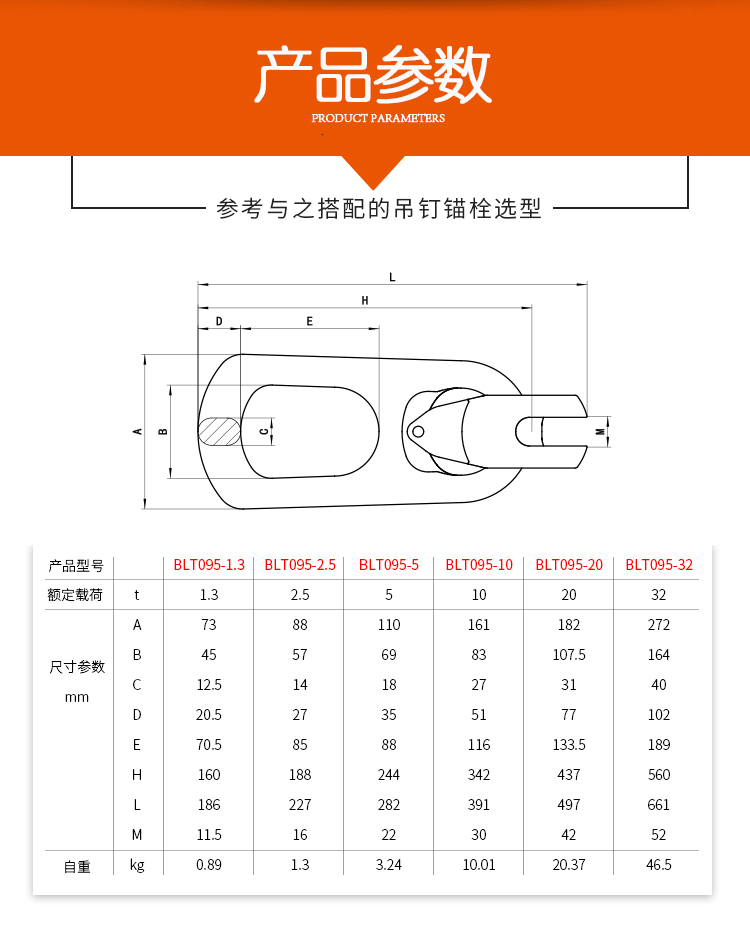 产品参数

PRODUCT PARAMETERS

参考与之搭配的吊钉锚栓选型

L
H
D
E
A
B
C
M

| 产品型号 | | BLT095-1.3 | BLT095-2.5 | BLT095-5 | BLT095-10 | BLT095-20 | BLT095-32 |
|---|---|---|---|---|---|---|---|
| 额定载荷 | t | 1.3 | 2.5 | 5 | 10 | 20 | 32 |
| 尺寸参数 mm | A | 73 | 88 | 110 | 161 | 182 | 272 |
| | B | 45 | 57 | 69 | 83 | 107.5 | 164 |
| | C | 12.5 | 14 | 18 | 27 | 31 | 40 |
| | D | 20.5 | 27 | 35 | 51 | 77 | 102 |
| | E | 70.5 | 85 | 88 | 116 | 133.5 | 189 |
| | H | 160 | 188 | 244 | 342 | 437 | 560 |
| | L | 186 | 227 | 282 | 391 | 497 | 661 |
| | M | 11.5 | 16 | 22 | 30 | 42 | 52 |
| 自重 | kg | 0.89 | 1.3 | 3.24 | 10.01 | 20.37 | 46.5 |