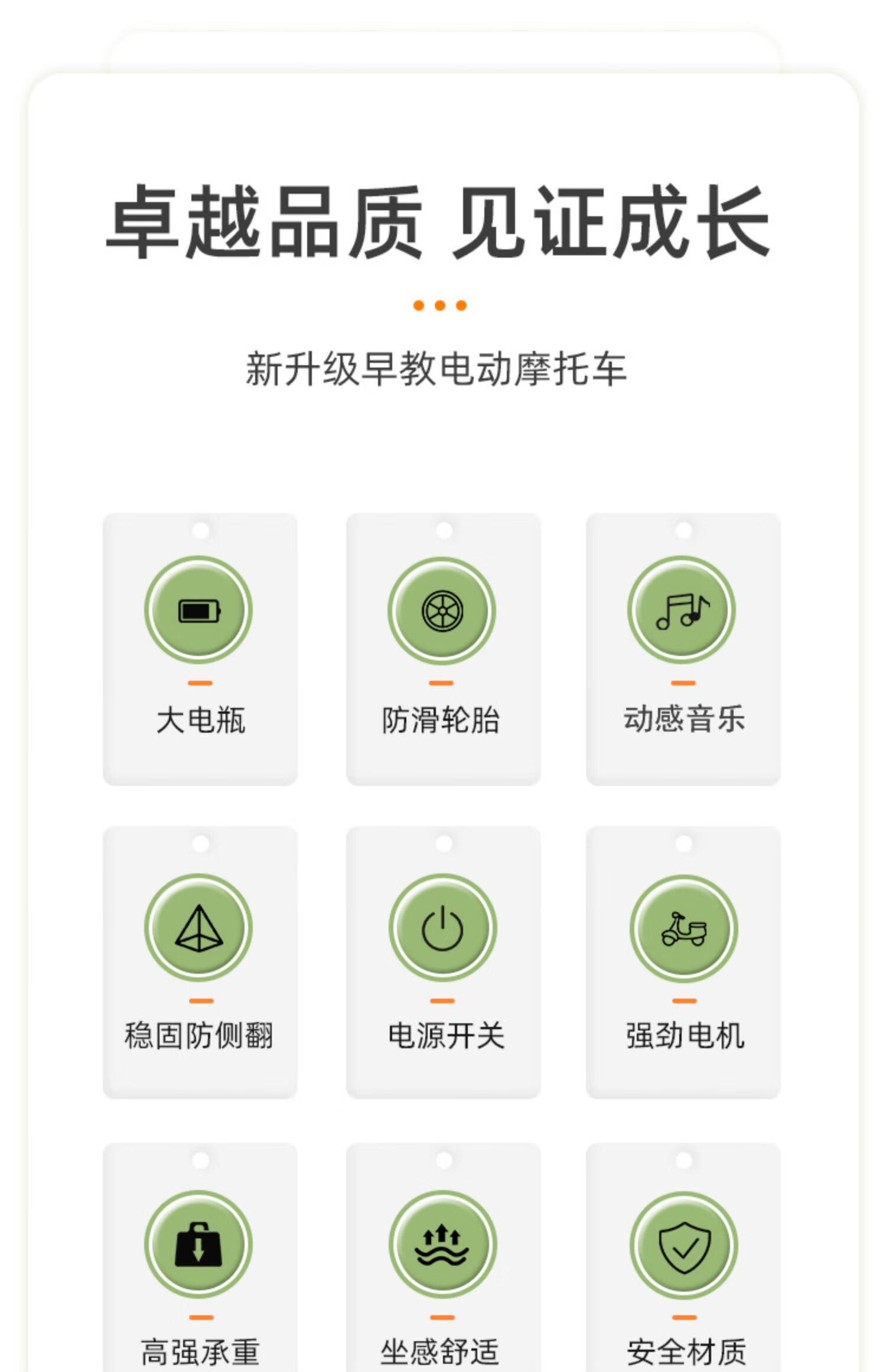 卓越品质 见证成长

新升级早教电动摩托车

大电瓶

防滑轮胎

动感音乐

稳固防侧翻

电源开关

强劲电机

高强承重

坐感舒适

安全材质