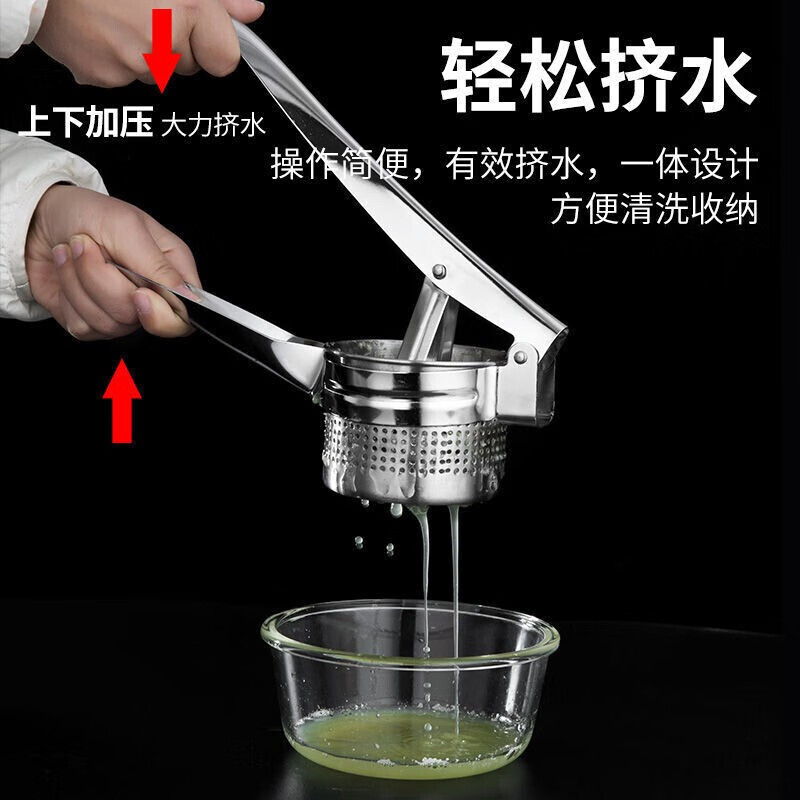 轻松挤水

上下加压 大力挤水

操作简便，有效挤水，一体设计
方便清洗收纳