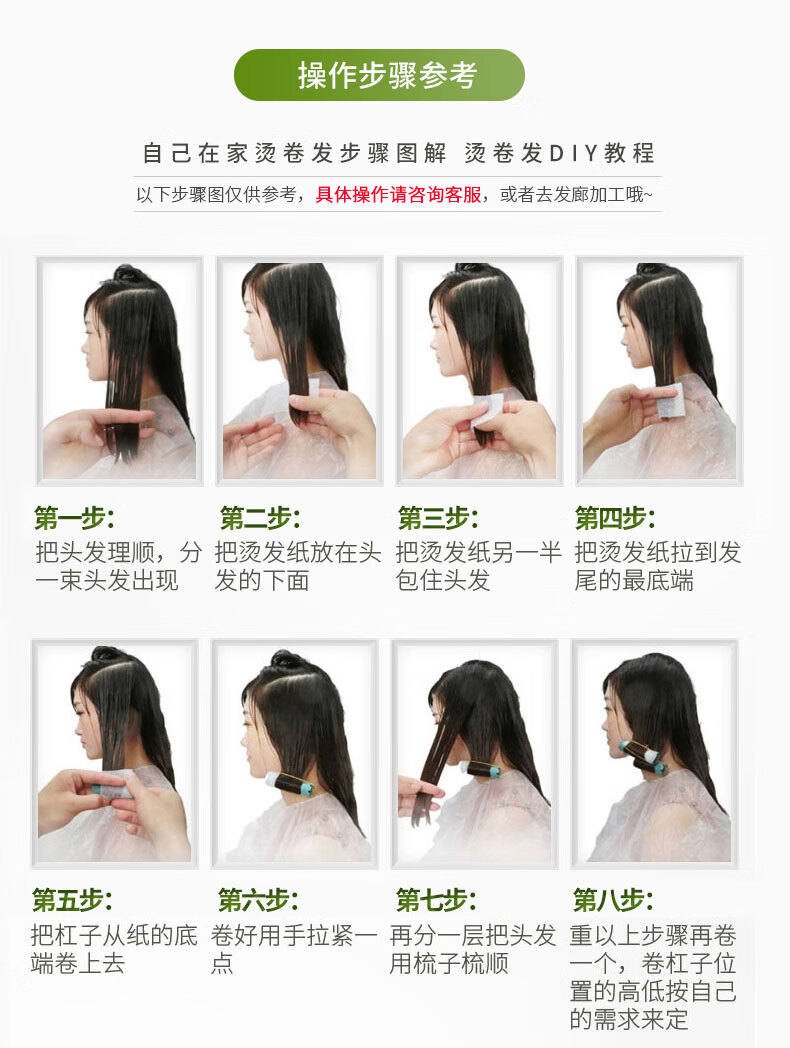 操作步骤参考

自己在家烫卷发步骤图解 烫卷发DIY教程

以下步骤图仅供参考，具体操作请咨询客服，或者去发廊加工哦~

第一步：
把头发理顺，分一束头发出现

第二步：
把烫发纸放在头发的下面

第三步：
把烫发纸另一半包住头发

第四步：
把烫发纸拉到发尾的最底端

第五步：
把杠子从纸的底端卷上去

第六步：
卷好用手拉紧一点

第七步：
再分一层把头发用梳子梳顺

第八步：
重以上步骤再卷一个，卷杠子位置的高低按自己的需求来定