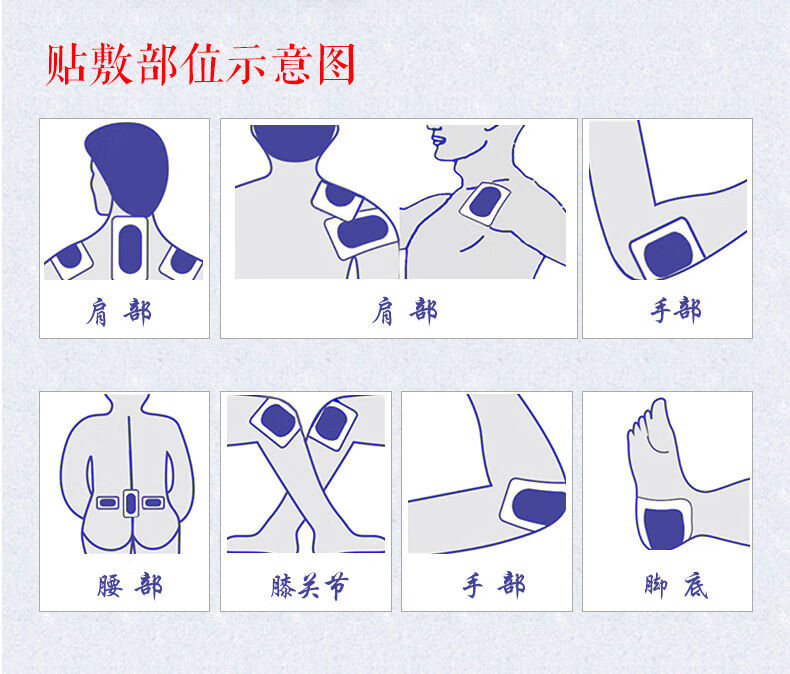 贴敷部位示意图

肩 部

肩 部

手部

腰 部

膝关节

手 部

脚 底